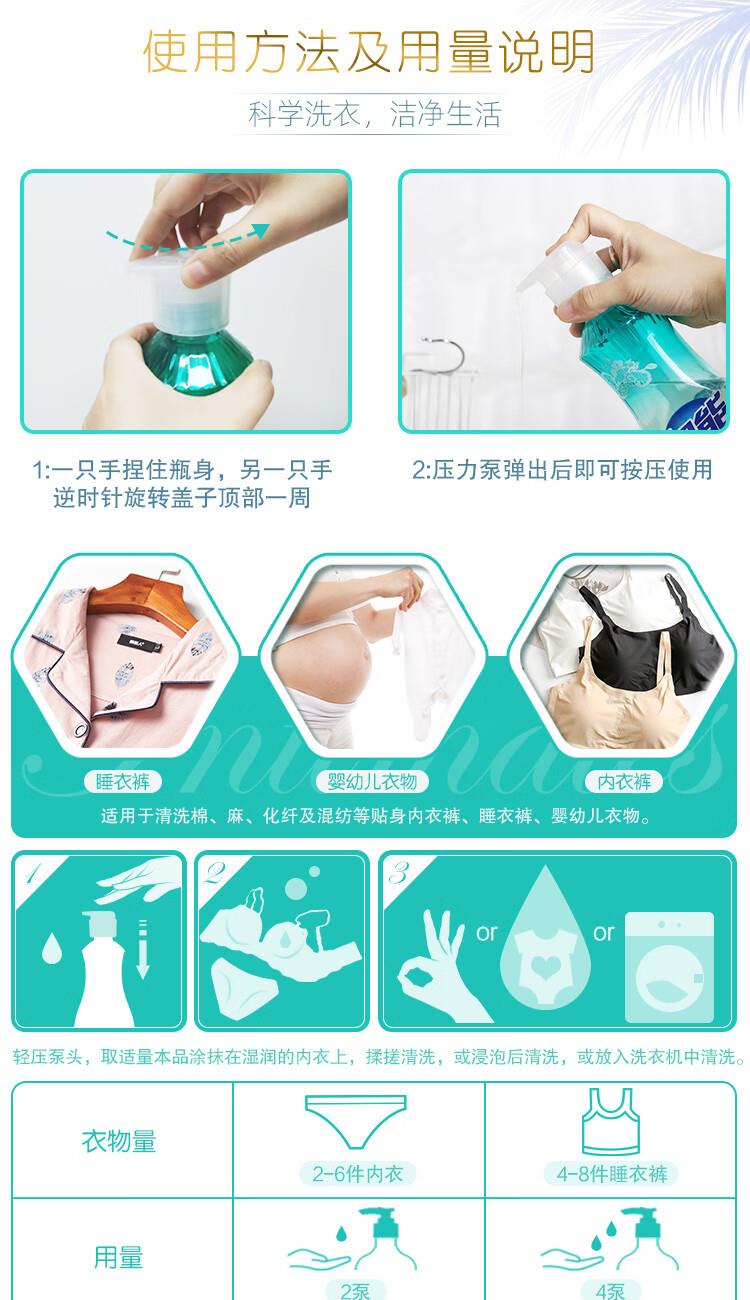 使用方法及用量说明

科学洗衣，洁净生活

1:一只手捏住瓶身，另一只手逆时针旋转盖子顶部一周

2:压力泵弹出后即可按压使用

睡衣裤

婴幼儿衣物

内衣裤

适用于清洗棉、麻、化纤及混纺等贴身内衣裤、睡衣裤、婴幼儿衣物。

1

2

3

or

or

轻压泵头，取适量本品涂抹在湿润的内衣上，揉搓清洗，或浸泡后清洗，或放入洗衣机中清洗。

| 衣物量 | 2-6件内衣 | 4-8件睡衣裤 |
|---|---|---|
| 用量 | 2泵 | 4泵 |