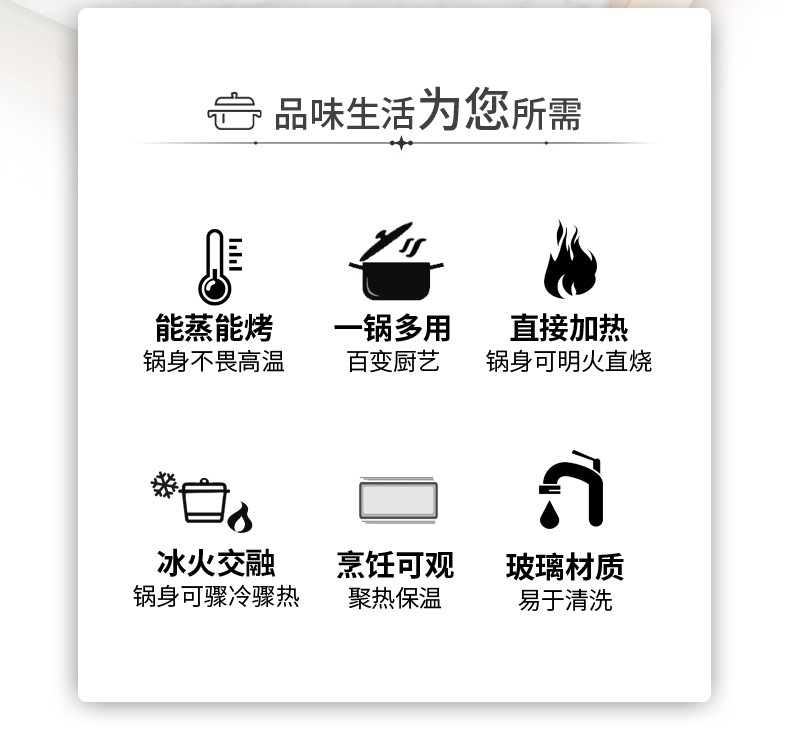 品味生活为您所需

能蒸能烤
锅身不畏高温

一锅多用
百变厨艺

直接加热
锅身可明火直烧

冰火交融
锅身可骤冷骤热

烹饪可观
聚热保温

玻璃材质
易于清洗