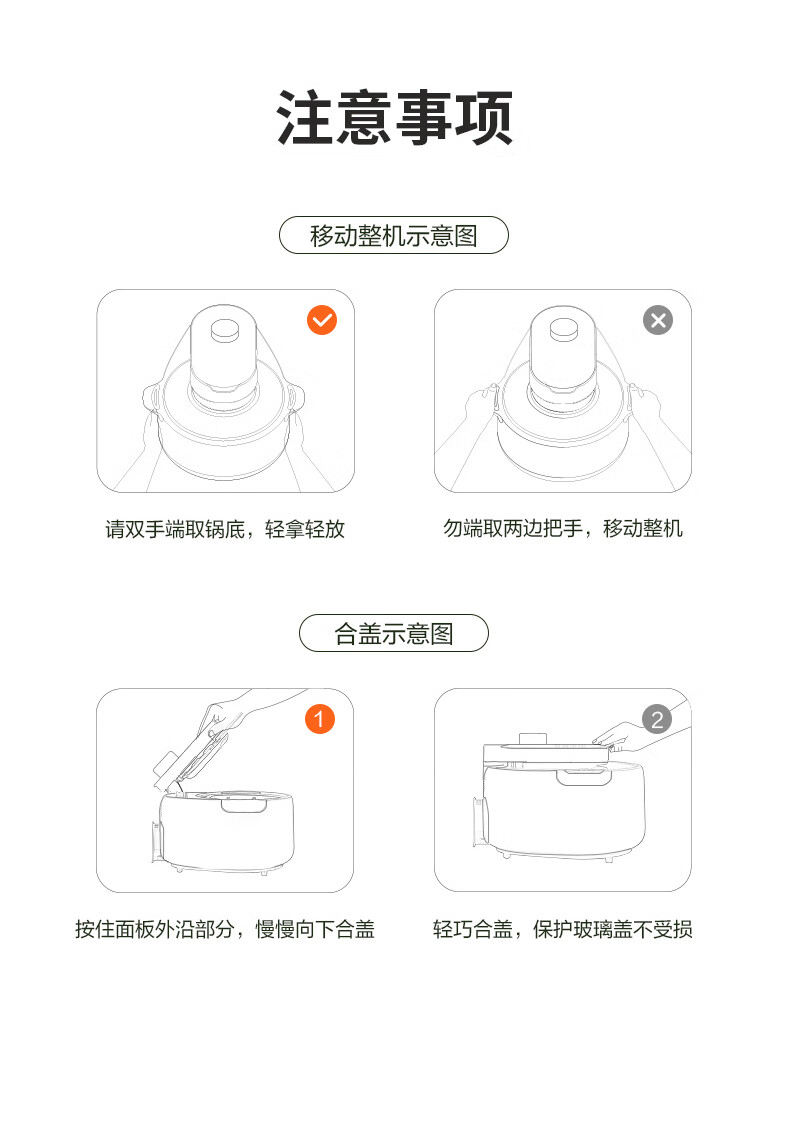 注意事项

移动整机示意图

请双手端取锅底，轻拿轻放

勿端取两边把手，移动整机

合盖示意图

1

2

按住面板外沿部分，慢慢向下合盖

轻巧合盖，保护玻璃盖不受损