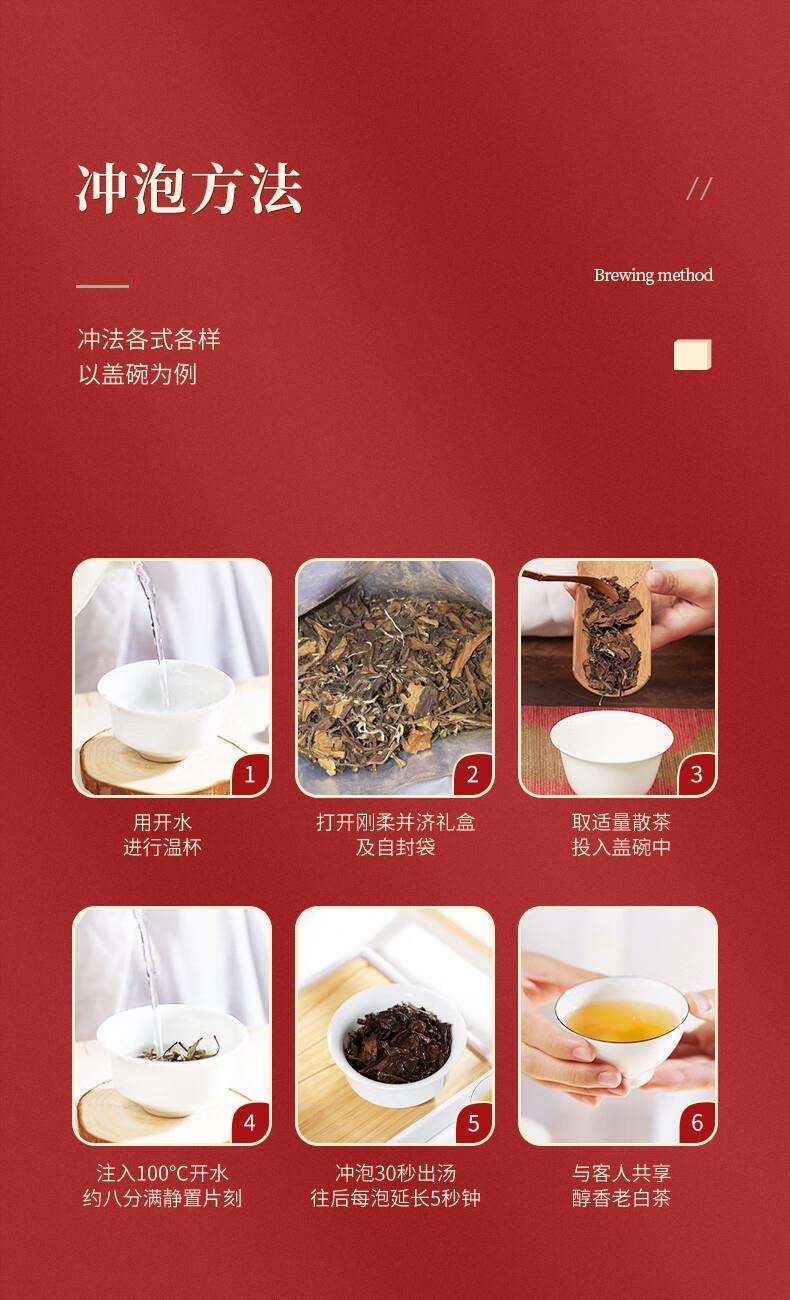 冲泡方法

//

Brewing method

冲法各式各样
以盖碗为例

1
用开水
进行温杯

2
打开刚柔并济礼盒
及自封袋

3
取适量散茶
投入盖碗中

4
注入100°C开水
约八分满静置片刻

5
冲泡30秒出汤
往后每泡延长5秒钟

6
与客人共享
醇香老白茶