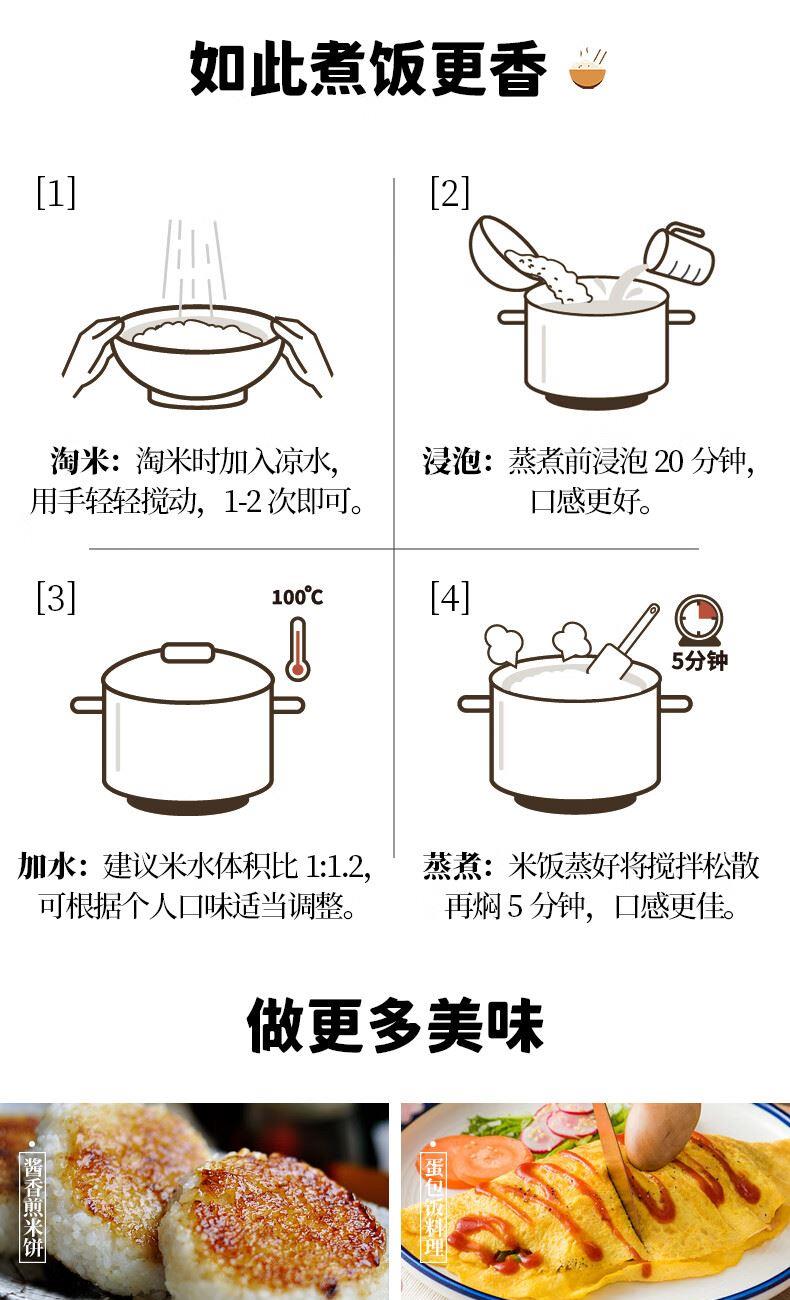 如此煮饭更香

[1]

淘米：淘米时加入凉水，用手轻轻搅动，1-2 次即可。

[2]

浸泡：蒸煮前浸泡 20 分钟，口感更好。

[3]

100℃

加水：建议米水体积比 1:1.2，可根据个人口味适当调整。

[4]

5分钟

蒸煮：米饭蒸好将搅拌松散再焖 5 分钟，口感更佳。

做更多美味

酱香煎米饼

蛋包饭料理