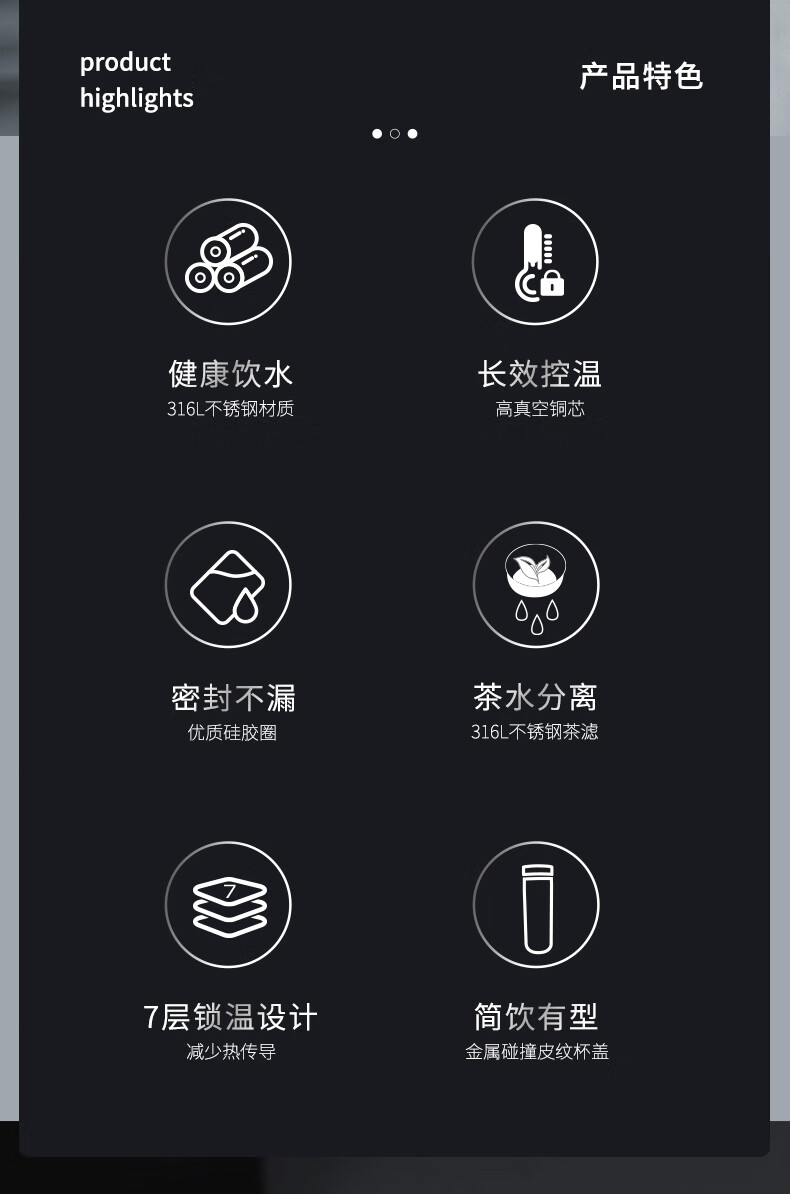 product
highlights

产品特色

健康饮水
316L不锈钢材质

长效控温
高真空铜芯

密封不漏
优质硅胶圈

茶水分离
316L不锈钢茶滤

7层锁温设计
减少热传导

简饮有型
金属碰撞皮纹杯盖