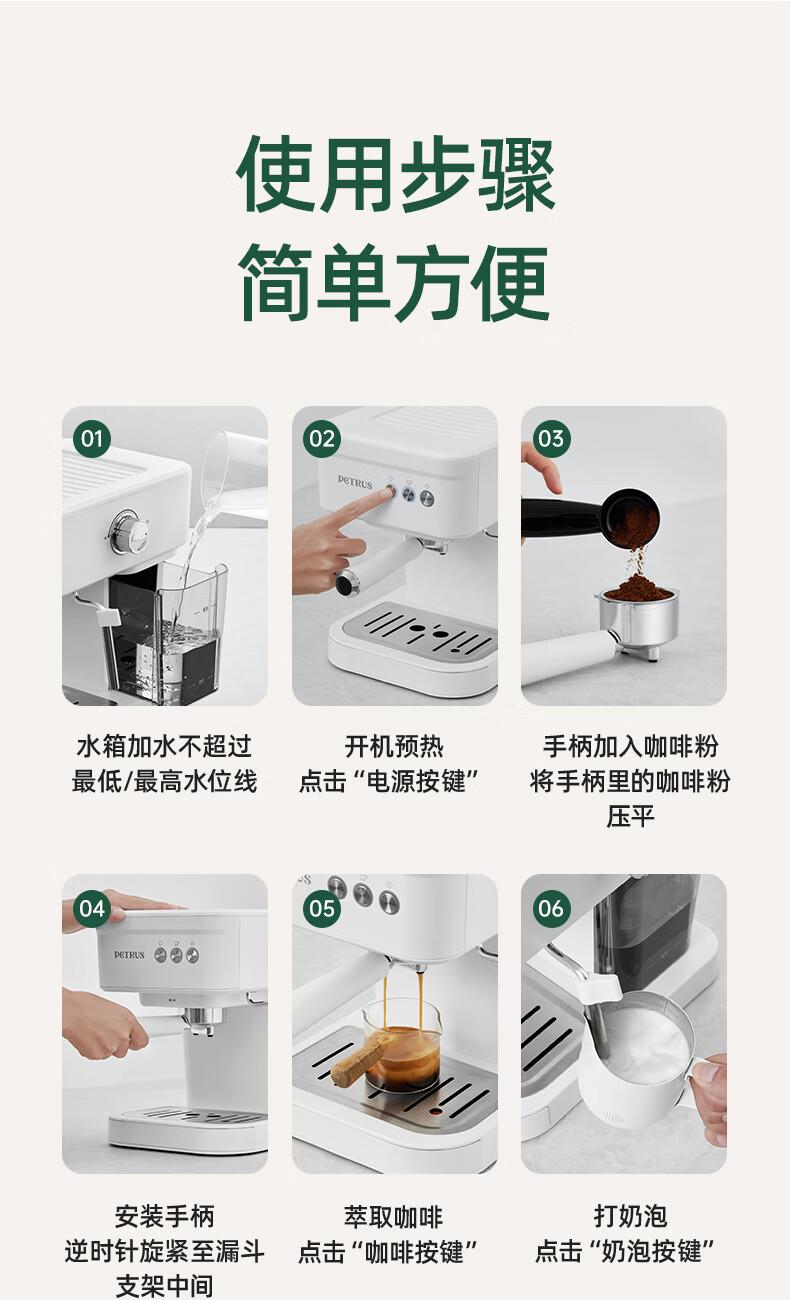 使用步骤
简单方便

01

水箱加水不超过
最低/最高水位线

02
PETRUS

开机预热
点击“电源按键”

03

手柄加入咖啡粉
将手柄里的咖啡粉
压平

04
PETRUS

安装手柄
逆时针旋紧至漏斗
支架中间

05

萃取咖啡
点击“咖啡按键”

06

打奶泡
点击“奶泡按键”