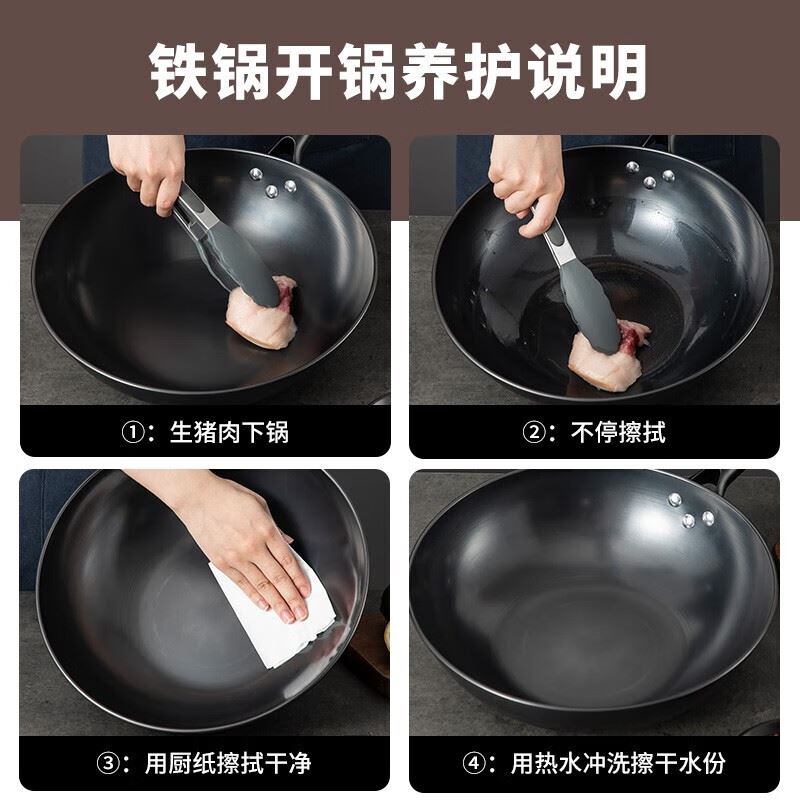 铁锅开锅养护说明

①：生猪肉下锅

②：不停擦拭

③：用厨纸擦拭干净

④：用热水冲洗擦干水份