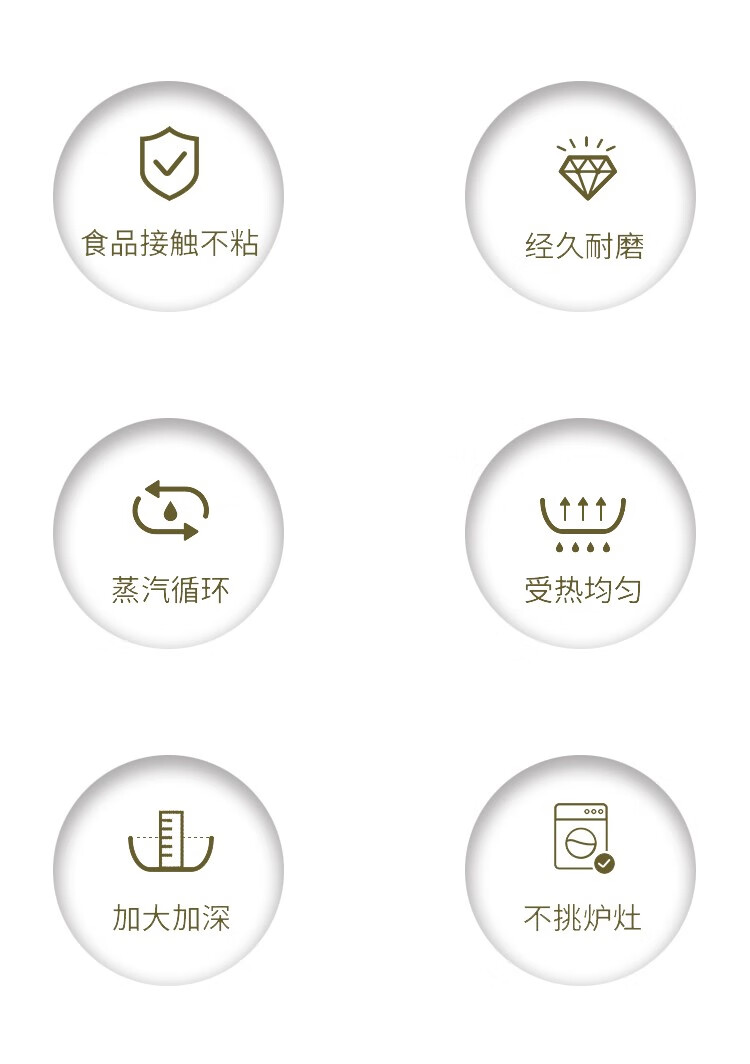 食品接触不粘

经久耐磨

蒸汽循环

受热均匀

加大加深

不挑炉灶