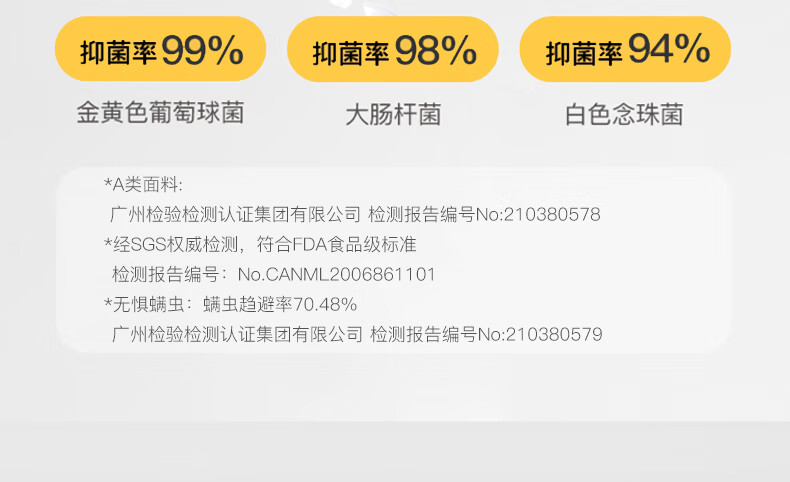 抑菌率99%
金黄色葡萄球菌

抑菌率98%
大肠杆菌

抑菌率94%
白色念珠菌

*A类面料:
广州检验检测认证集团有限公司 检测报告编号No:210380578
*经SGS权威检测，符合FDA食品级标准
检测报告编号：No.CANML2006861101
*无惧螨虫：螨虫趋避率70.48%
广州检验检测认证集团有限公司 检测报告编号No:210380579