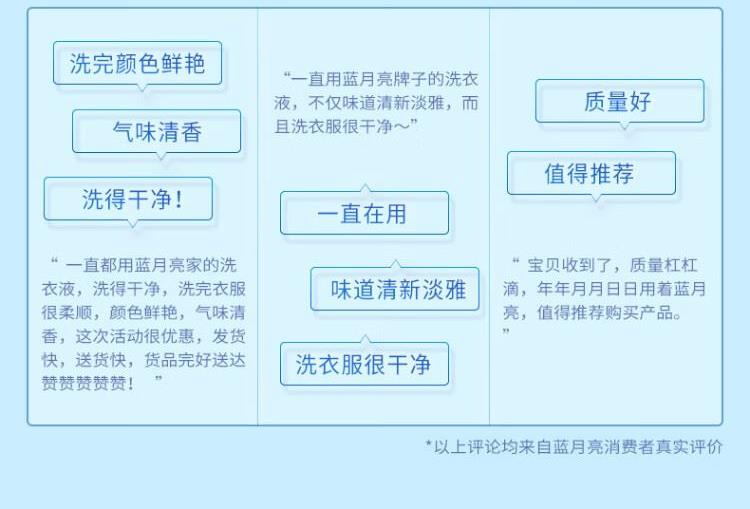 洗完颜色鲜艳

气味清香

洗得干净！

“一直都用蓝月亮家的洗衣液，洗得干净，洗完衣服很柔顺，颜色鲜艳，气味清香，这次活动很优惠，发货快，送货快，货品完好送达赞赞赞赞赞！”

“一直用蓝月亮牌子的洗衣液，不仅味道清新淡雅，而且洗衣服很干净～”

一直在用

味道清新淡雅

洗衣服很干净

质量好

值得推荐

“宝贝收到了，质量杠杠滴，年年月月日日用着蓝月亮，值得推荐购买产品。”

*以上评论均来自蓝月亮消费者真实评价