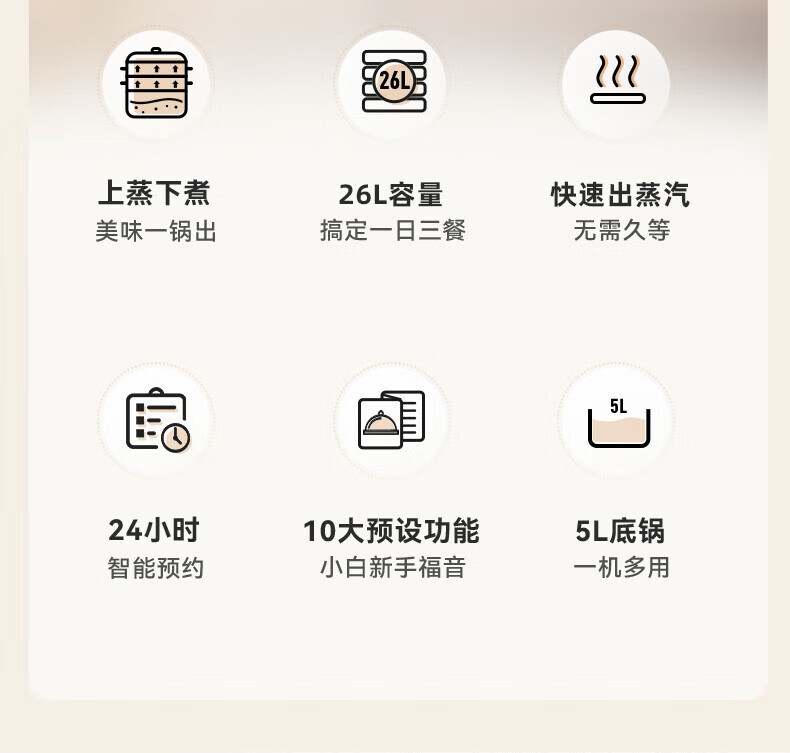 26L

上蒸下煮
美味一锅出

26L容量
搞定一日三餐

快速出蒸汽
无需久等

5L

24小时
智能预约

10大预设功能
小白新手福音

5L底锅
一机多用