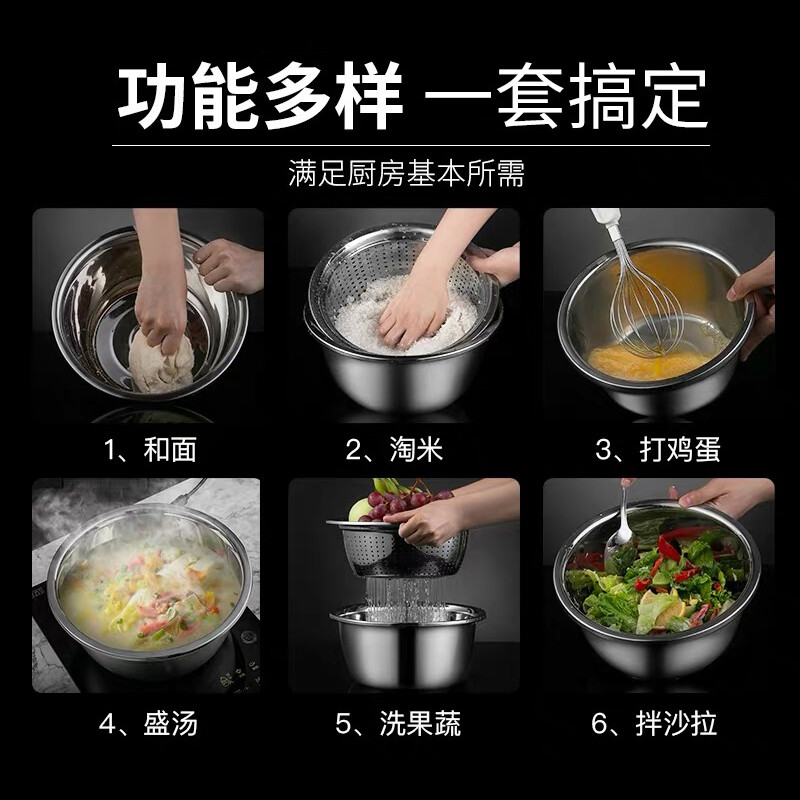 功能多样 一套搞定

满足厨房基本所需

1、和面

2、淘米

3、打鸡蛋

4、盛汤

5、洗果蔬

6、拌沙拉