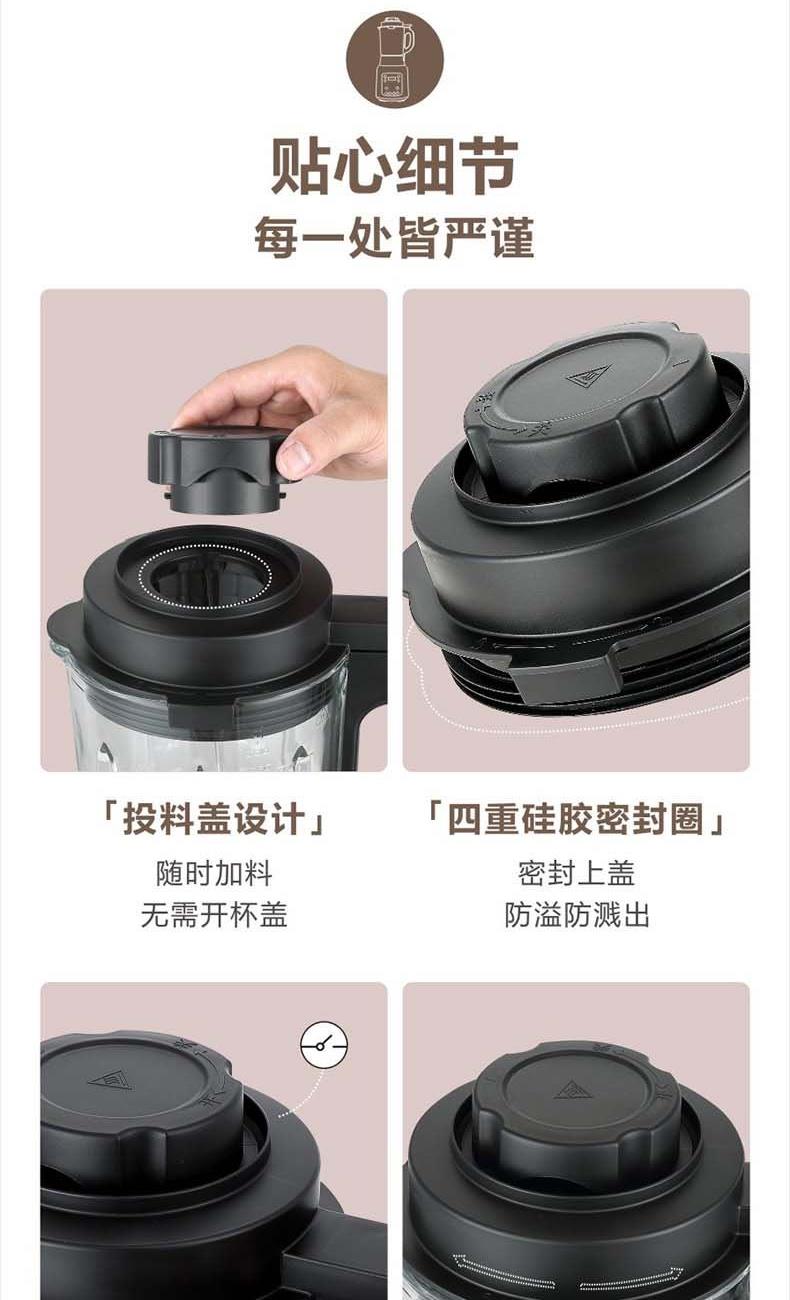 贴心细节
每一处皆严谨

「投料盖设计」
随时加料
无需开杯盖

「四重硅胶密封圈」
密封上盖
防溢防溅出