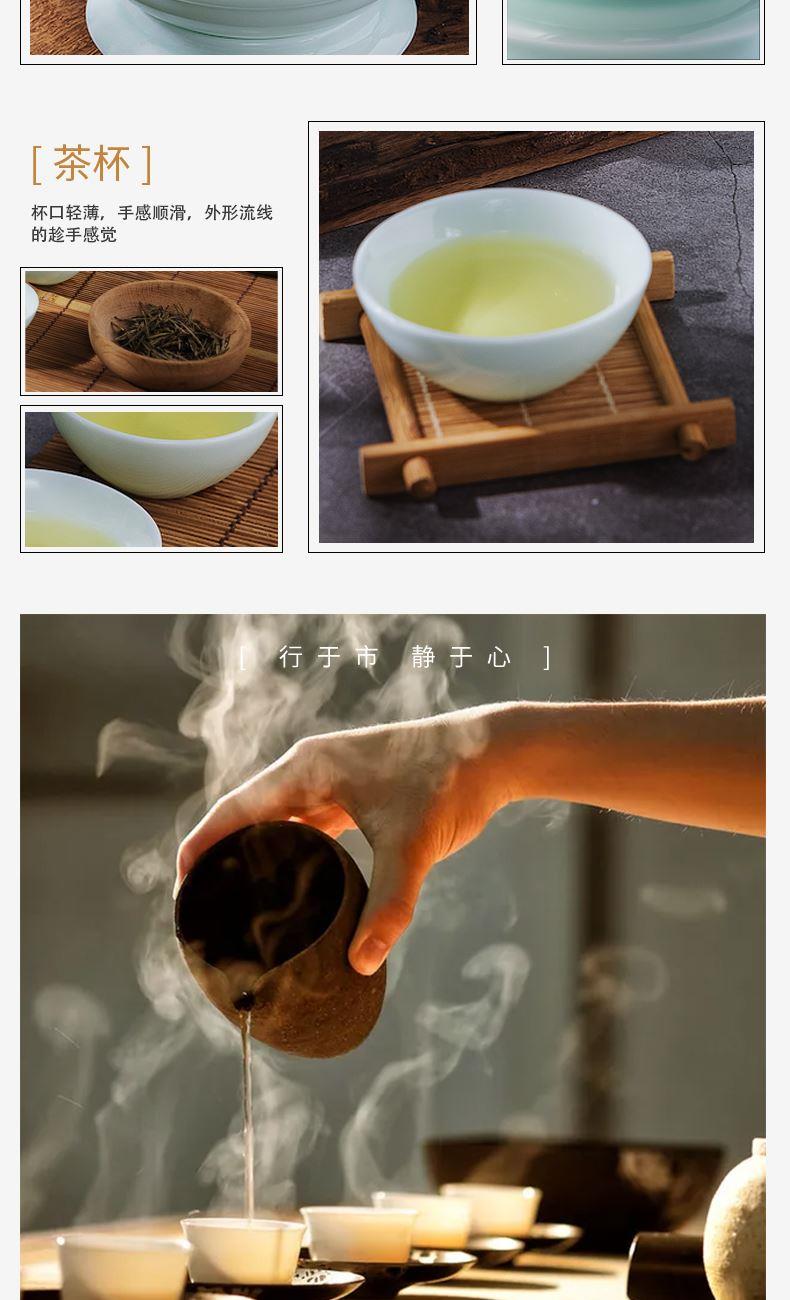 [ 茶杯 ]

杯口轻薄，手感顺滑，外形流线的趁手感觉

[ 行于市 静于心 ]