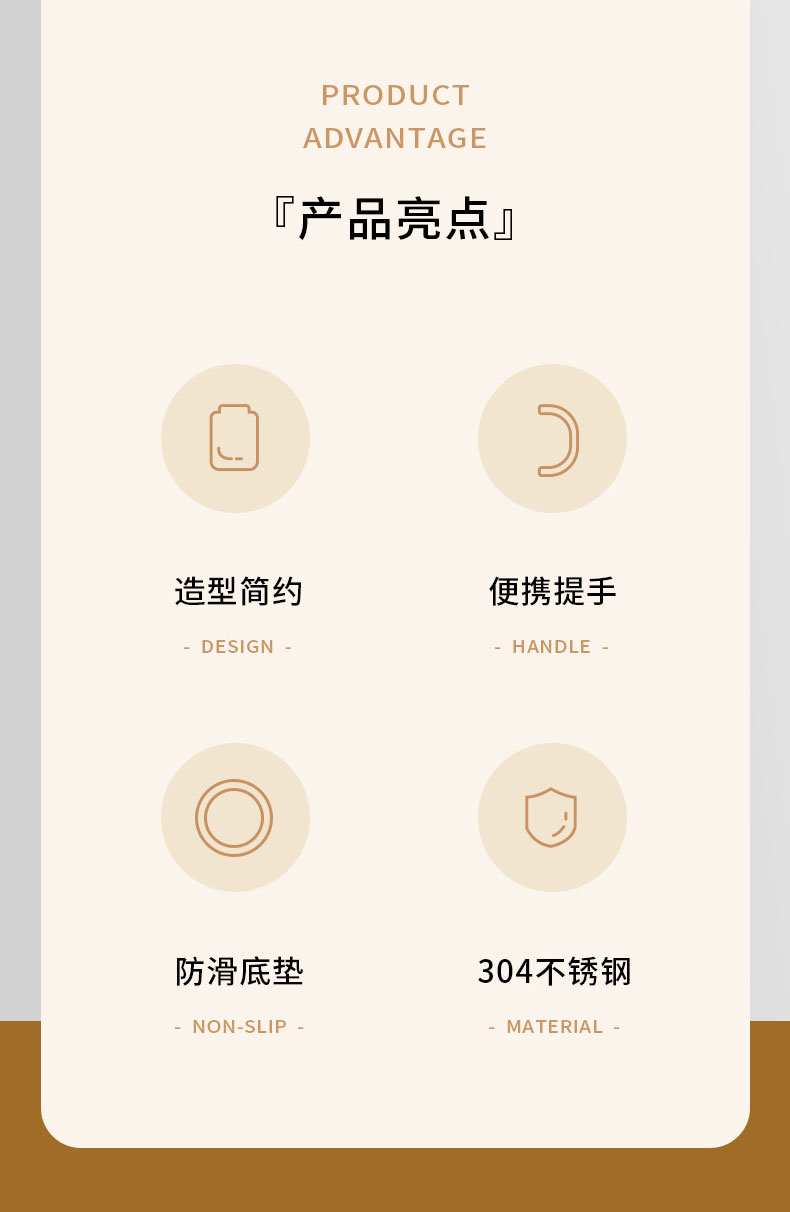 PRODUCT
ADVANTAGE

『产品亮点』

造型简约

- DESIGN -

便携提手

- HANDLE -

防滑底垫

- NON-SLIP -

304不锈钢

- MATERIAL -