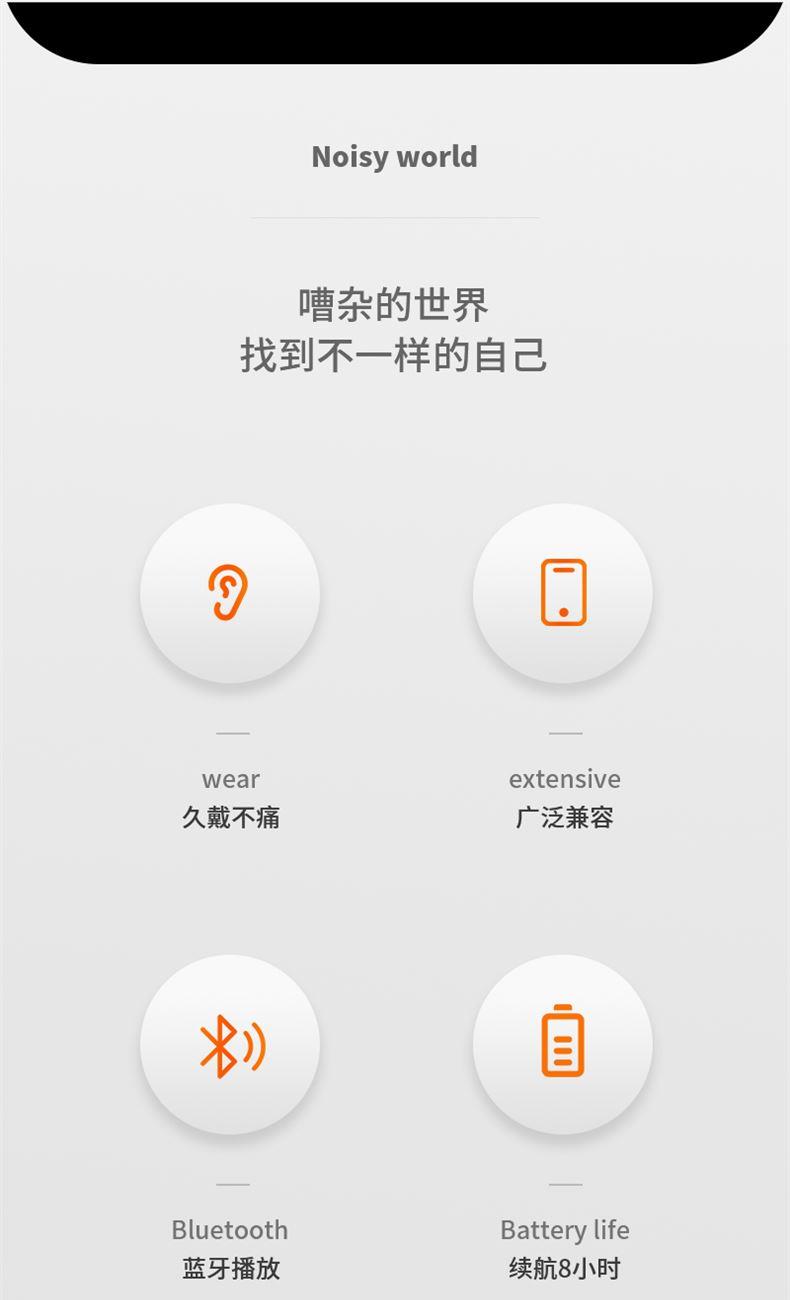 Noisy world

嘈杂的世界
找到不一样的自己

wear
久戴不痛

extensive
广泛兼容

Bluetooth
蓝牙播放

Battery life
续航8小时