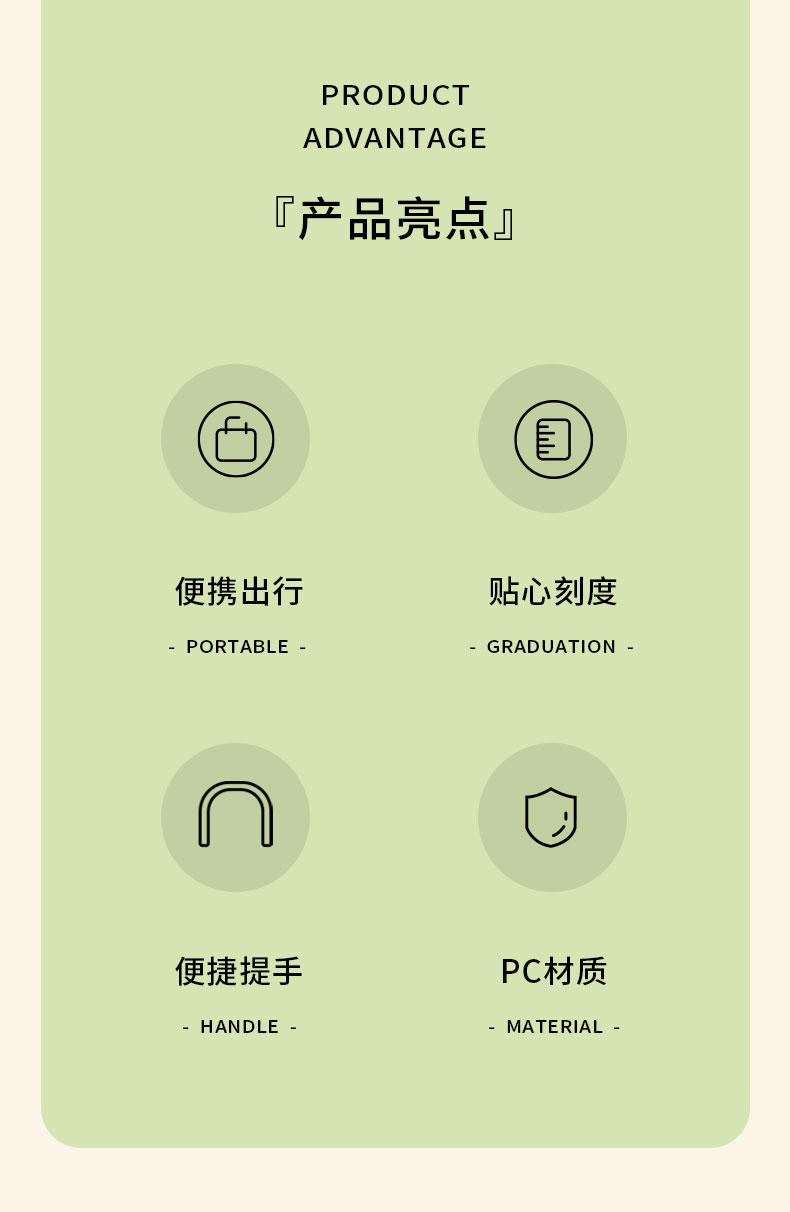 PRODUCT
ADVANTAGE

『产品亮点』

便携出行

- PORTABLE -

贴心刻度

- GRADUATION -

便捷提手

- HANDLE -

PC材质

- MATERIAL -