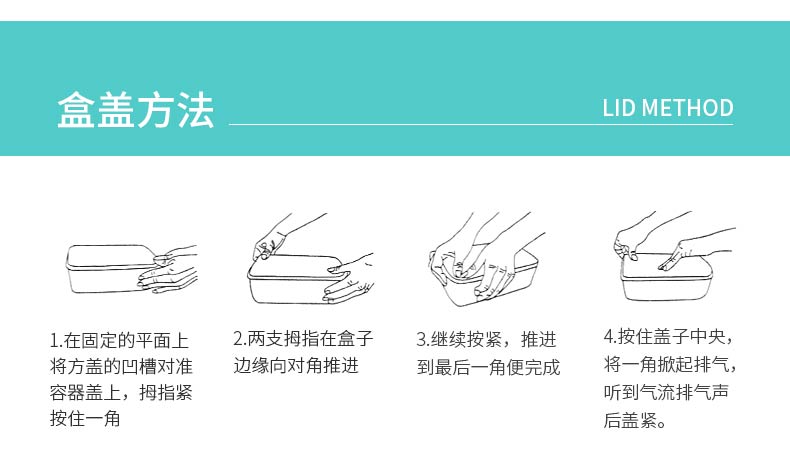 盒盖方法

LID METHOD

1.在固定的平面上将方盖的凹槽对准容器盖上，拇指紧按住一角

2.两支拇指在盒子边缘向对角推进

3.继续按紧，推进到最后一角便完成

4.按住盖子中央，将一角掀起排气，听到气流排气声后盖紧。