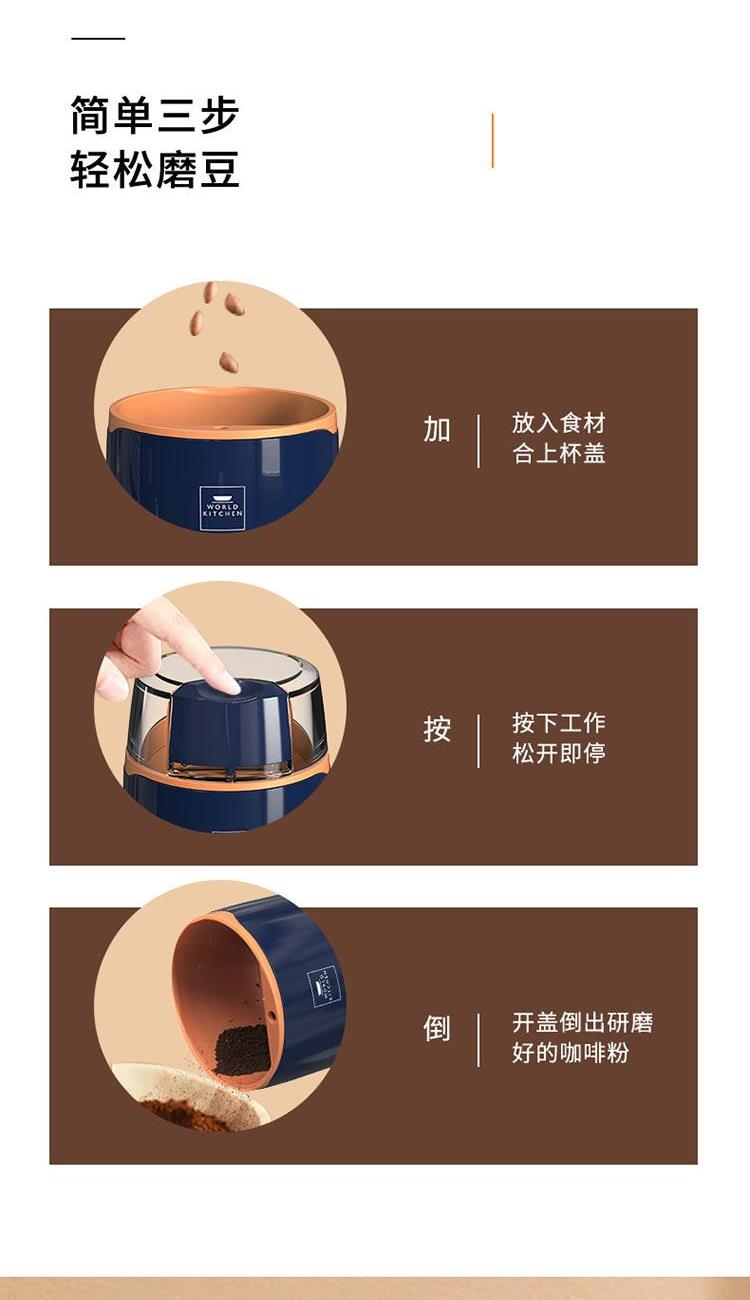 简单三步
轻松磨豆

WORLD KITCHEN

加

放入食材
合上杯盖

按

按下工作
松开即停

WORLD KITCHEN

倒

开盖倒出研磨
好的咖啡粉