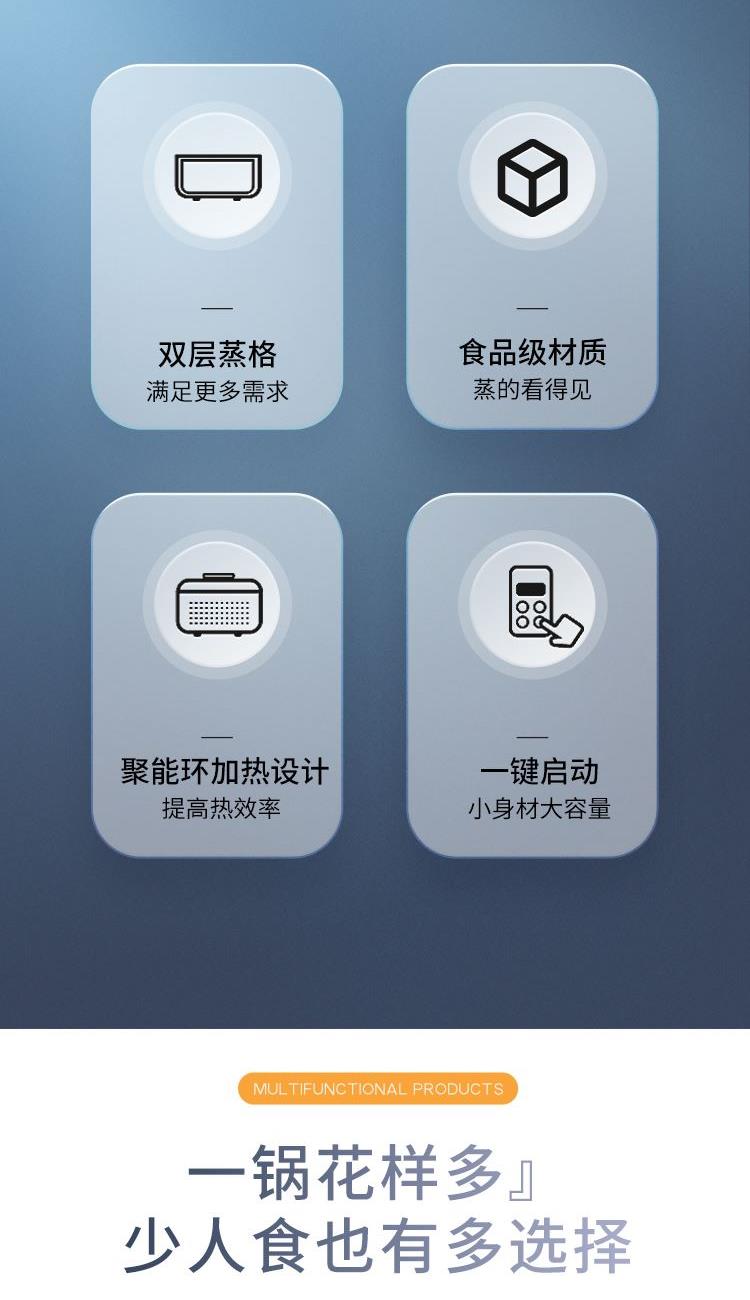 —
双层蒸格
满足更多需求

—
食品级材质
蒸的看得见

—
聚能环加热设计
提高热效率

—
一键启动
小身材大容量

MULTIFUNCTIONAL PRODUCTS

一锅花样多』
少人食也有多选择