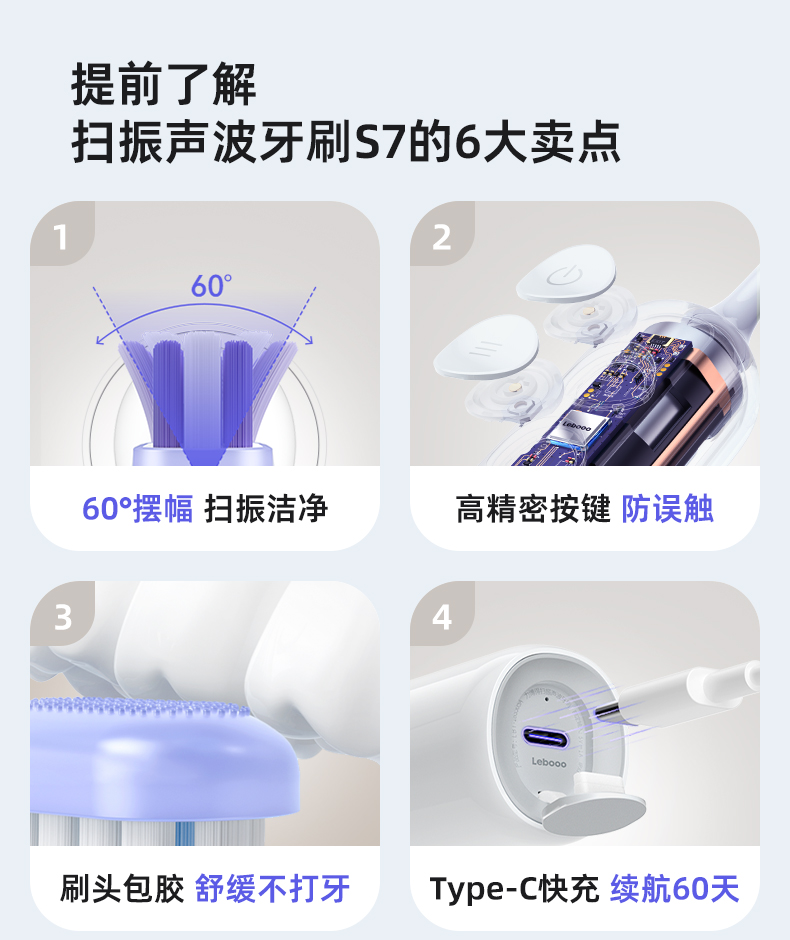 提前了解
扫振声波牙刷S7的6大卖点

1
60°
60°摆幅 扫振洁净

2
Lebooo
高精密按键 防误触

3
刷头包胶 舒缓不打牙

4
Lebooo
Type-C快充 续航60天