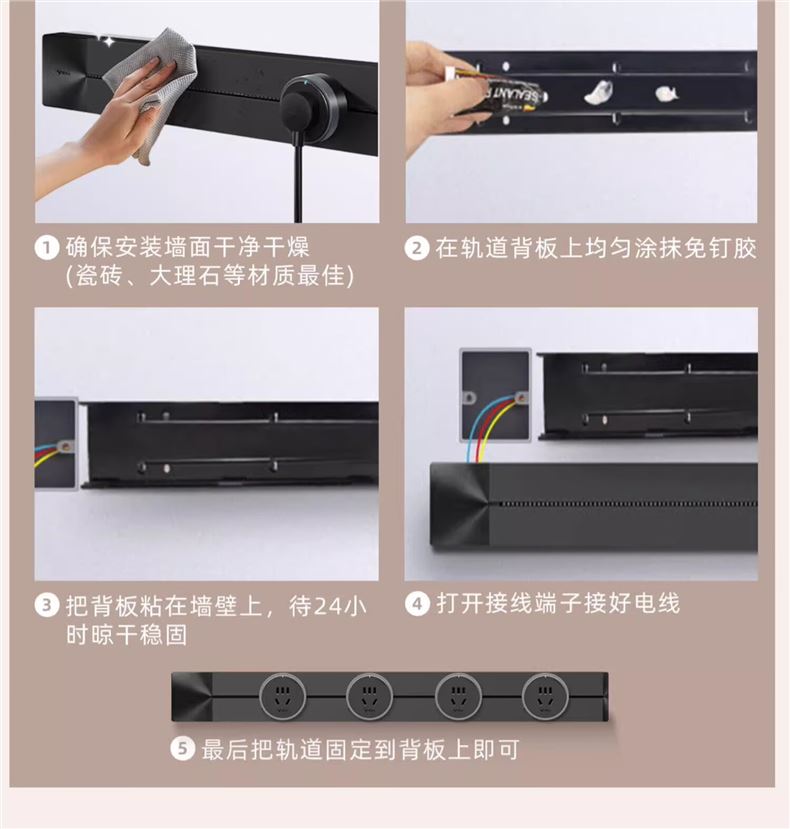 SEALANT

1 确保安装墙面干净干燥
(瓷砖、大理石等材质最佳)

2 在轨道背板上均匀涂抹免钉胶

3 把背板粘在墙壁上，待24小时晾干稳固

4 打开接线端子接好电线

5 最后把轨道固定到背板上即可