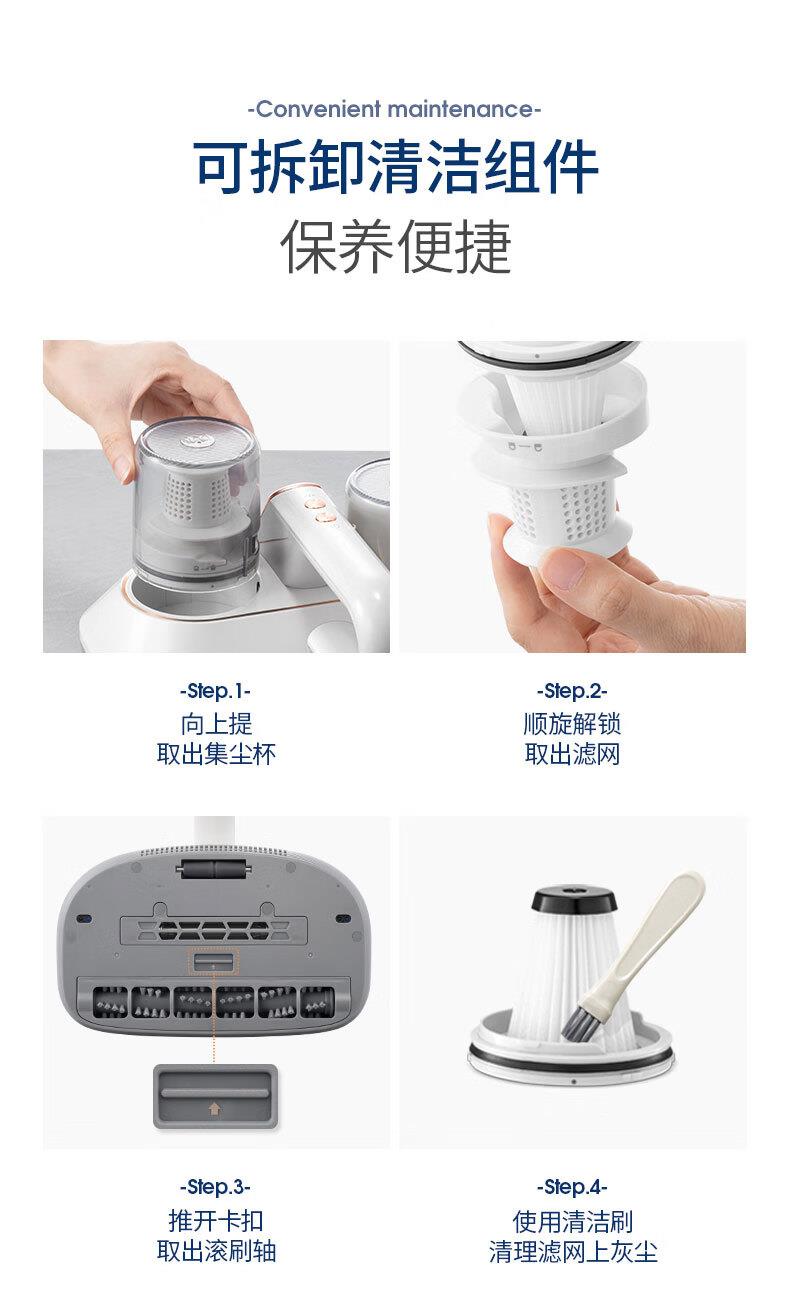 -Convenient maintenance-

可拆卸清洁组件

保养便捷

-Step.1-
向上提
取出集尘杯

-Step.2-
顺旋解锁
取出滤网

-Step.3-
推开卡扣
取出滚刷轴

-Step.4-
使用清洁刷
清理滤网上灰尘