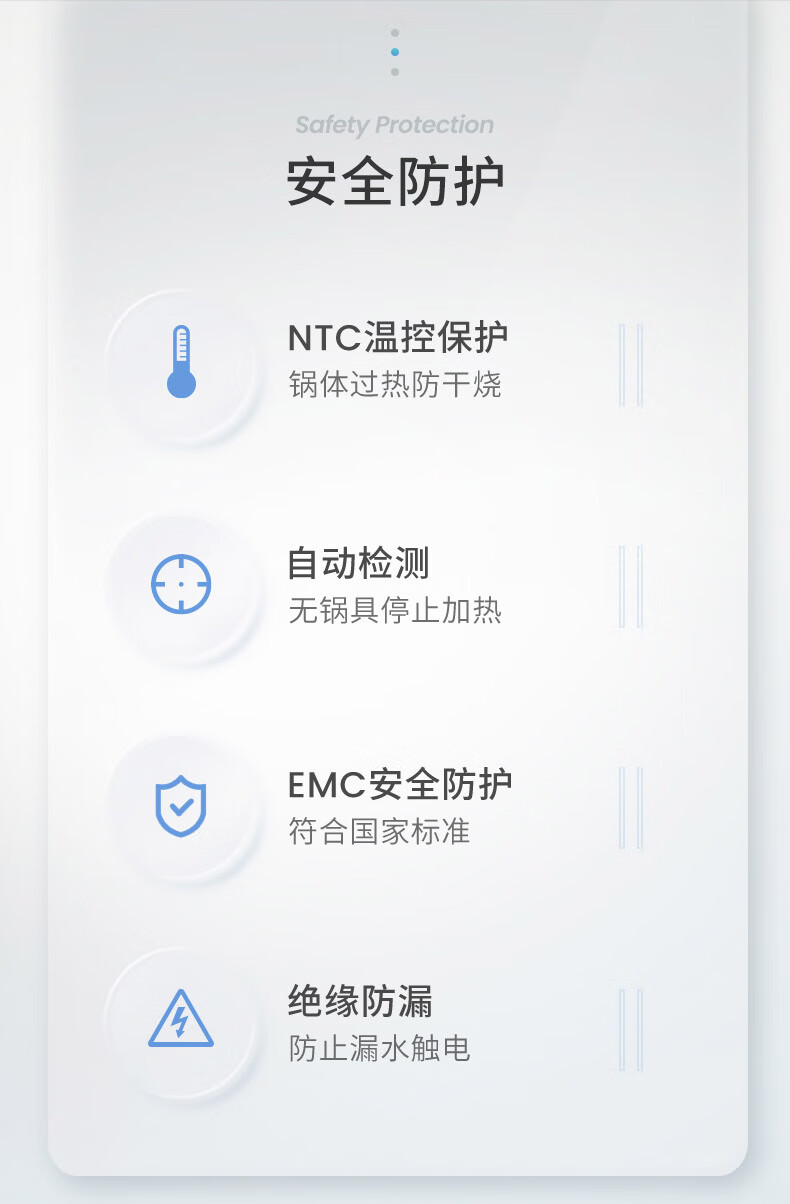 Safety Protection

安全防护

NTC温控保护
锅体过热防干烧

自动检测
无锅具停止加热

EMC安全防护
符合国家标准

绝缘防漏
防止漏水触电