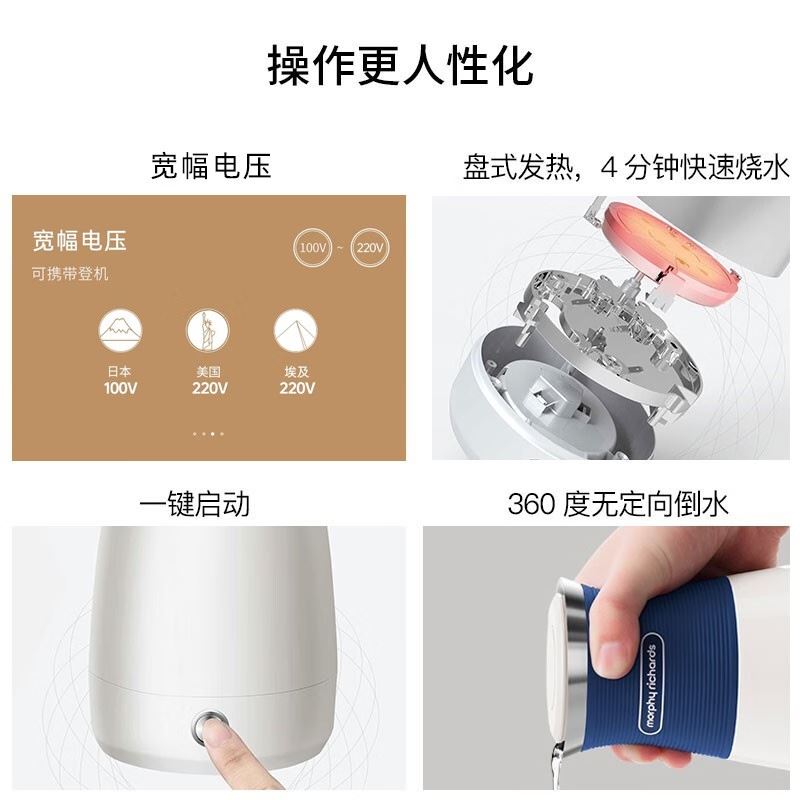 操作更人性化

宽幅电压

宽幅电压
可携带登机

100V ~ 220V

日本
100V

美国
220V

埃及
220V

盘式发热，4 分钟快速烧水

一键启动

360 度无定向倒水

morphy richards