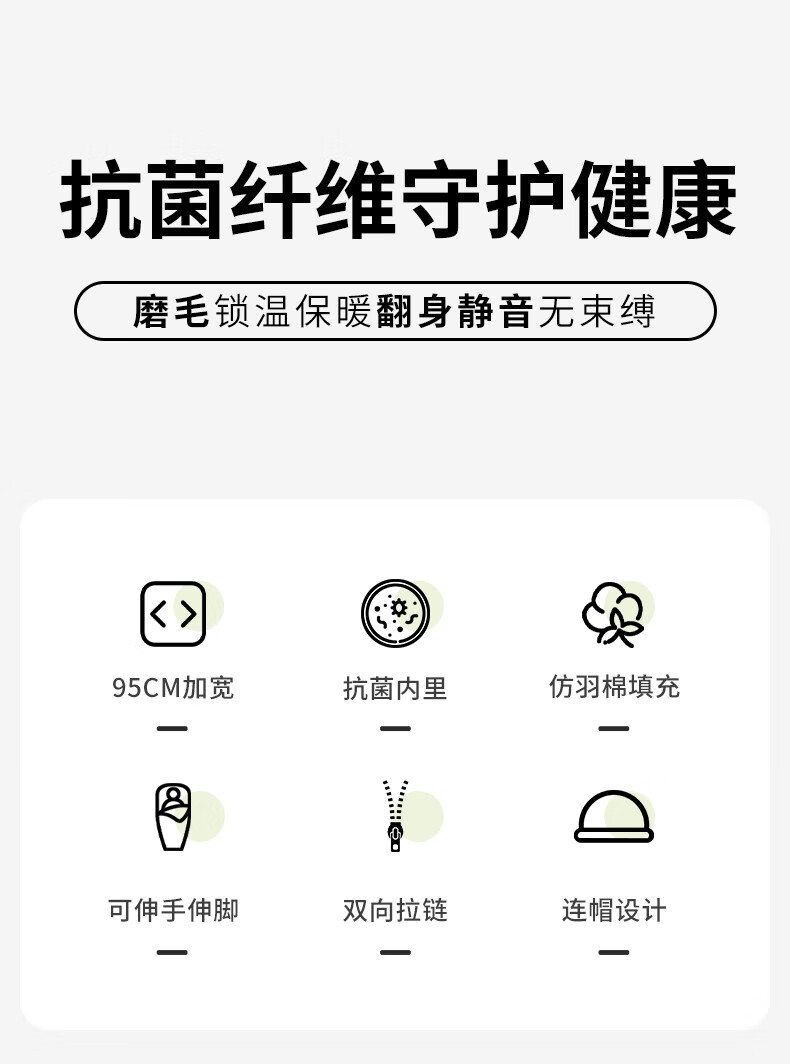 抗菌纤维守护健康

磨毛锁温保暖翻身静音无束缚

95CM加宽

抗菌内里

仿羽棉填充

可伸手伸脚

双向拉链

连帽设计