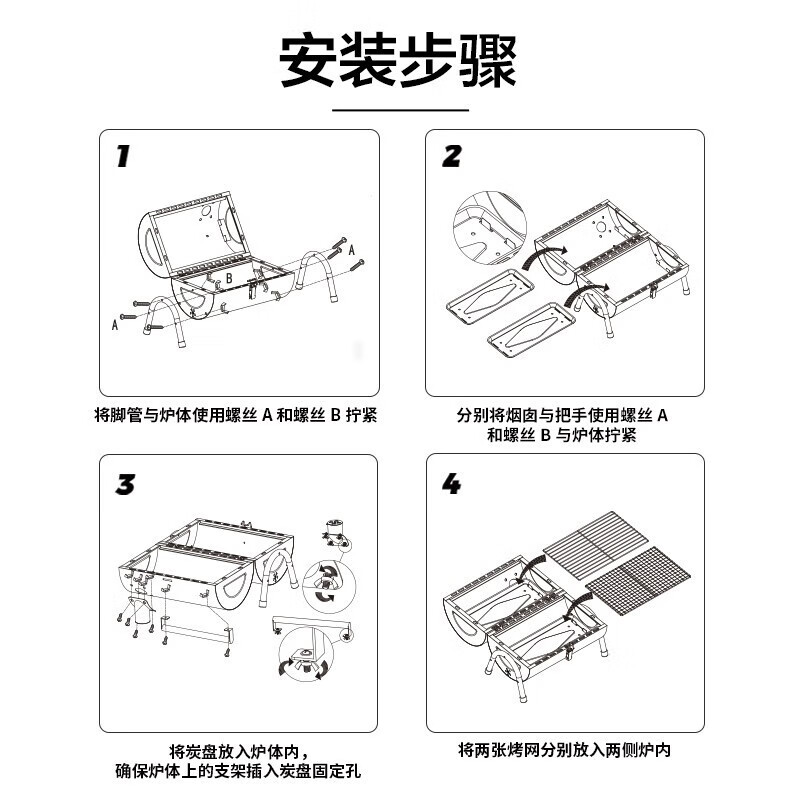 安装步骤

1

A

B

A

将脚管与炉体使用螺丝 A 和螺丝 B 拧紧

2

分别将烟囱与把手使用螺丝 A 和螺丝 B 与炉体拧紧

3

将炭盘放入炉体内，确保炉体上的支架插入炭盘固定孔

4

将两张烤网分别放入两侧炉内