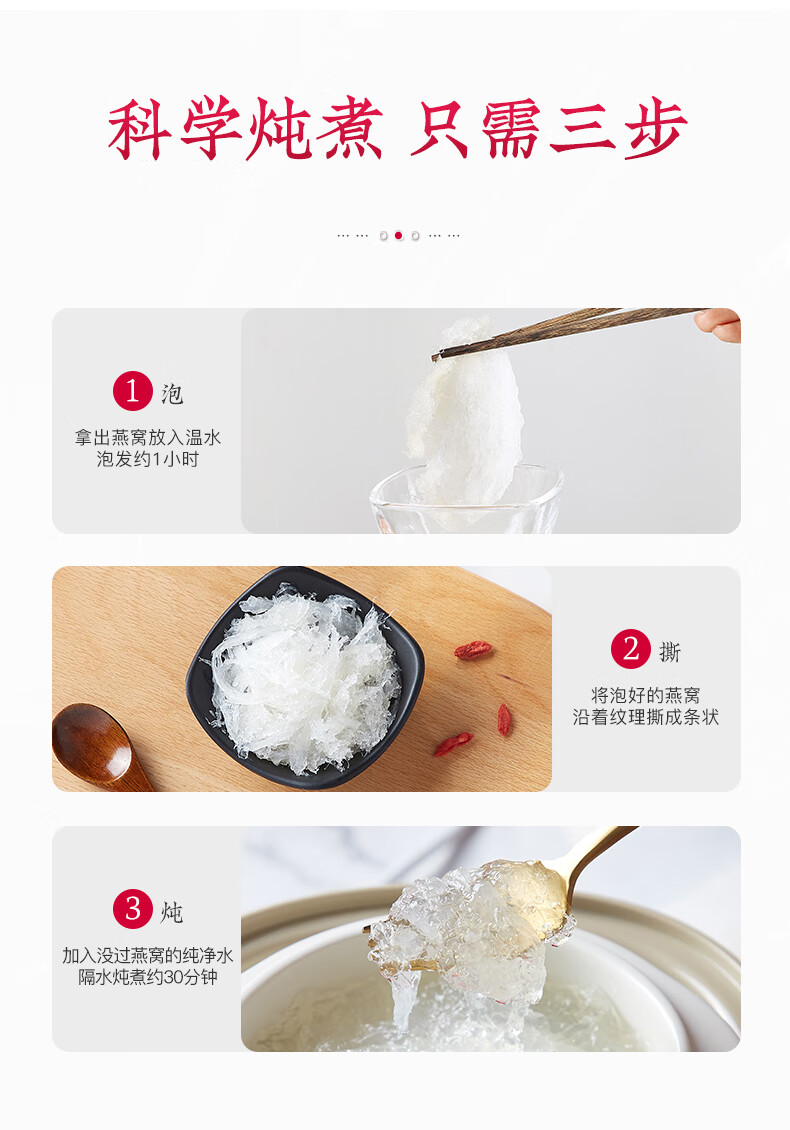 科学炖煮 只需三步

1 泡
拿出燕窝放入温水
泡发约1小时

2 撕
将泡好的燕窝
沿着纹理撕成条状

3 炖
加入没过燕窝的纯净水
隔水炖煮约30分钟