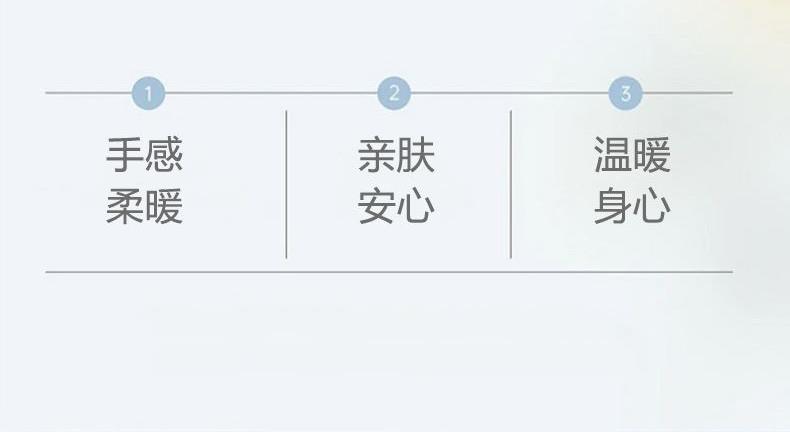 1
手感
柔暖

2
亲肤
安心

3
温暖
身心