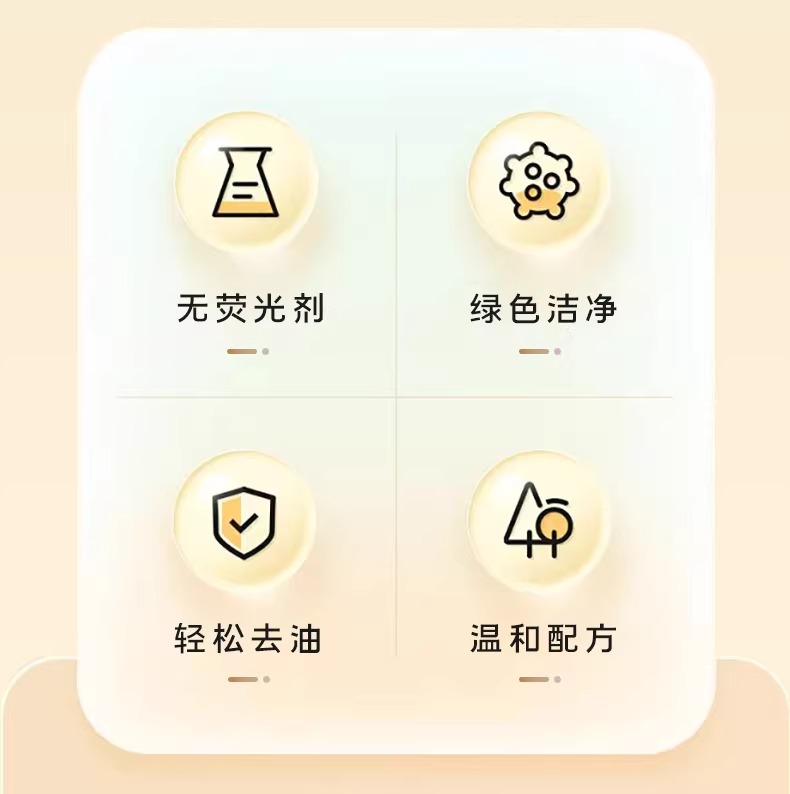 无荧光剂

绿色洁净

轻松去油

温和配方