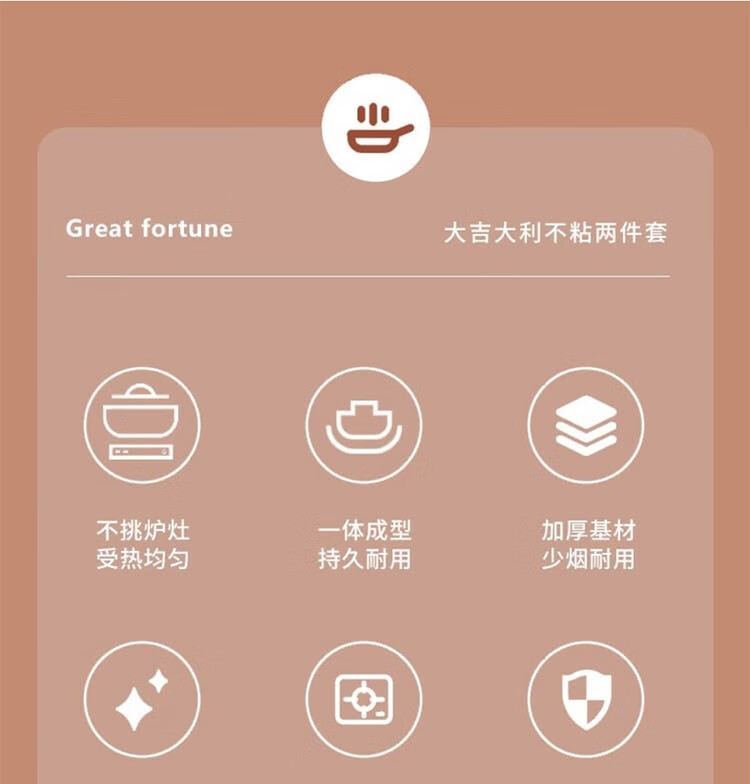 Great fortune

大吉大利不粘两件套

不挑炉灶
受热均匀

一体成型
持久耐用

加厚基材
少烟耐用