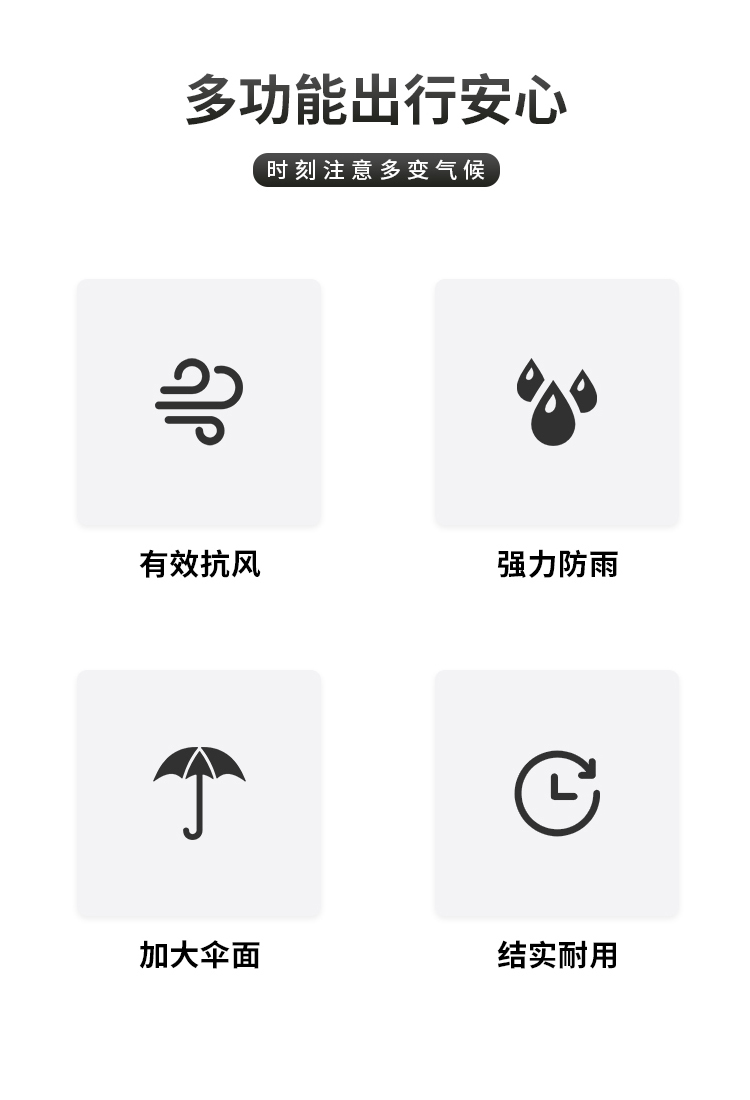 多功能出行安心

时刻注意多变气候

有效抗风

强力防雨

加大伞面

结实耐用