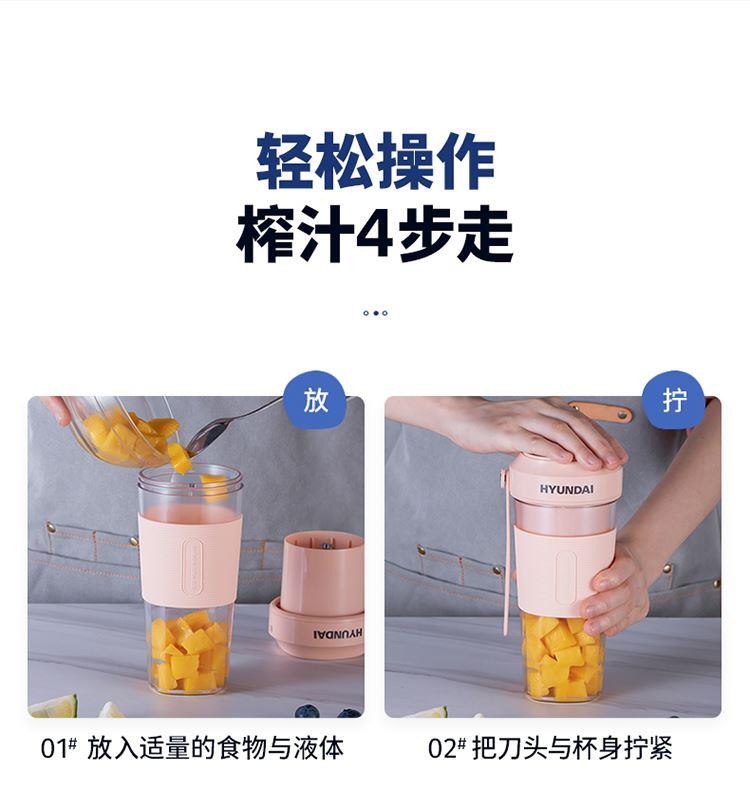 轻松操作
榨汁4步走

放

HYUNDAI

01# 放入适量的食物与液体

拧

HYUNDAI

02# 把刀头与杯身拧紧