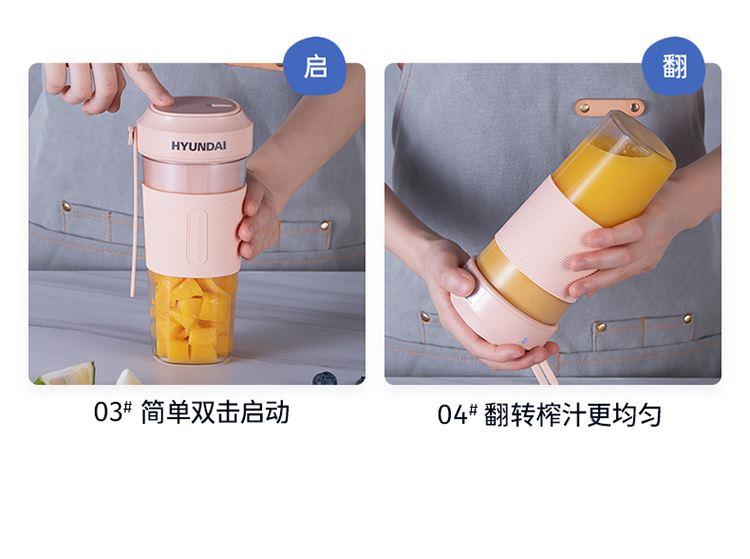 启

HYUNDAI

03# 简单双击启动

翻

04# 翻转榨汁更均匀