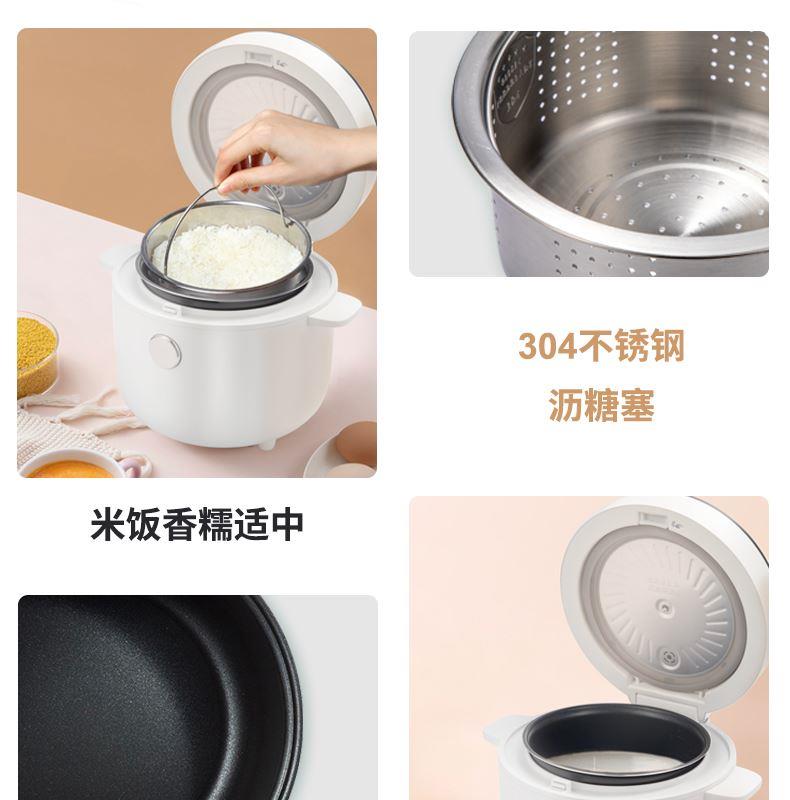 304不锈钢
沥糖塞

米饭香糯适中