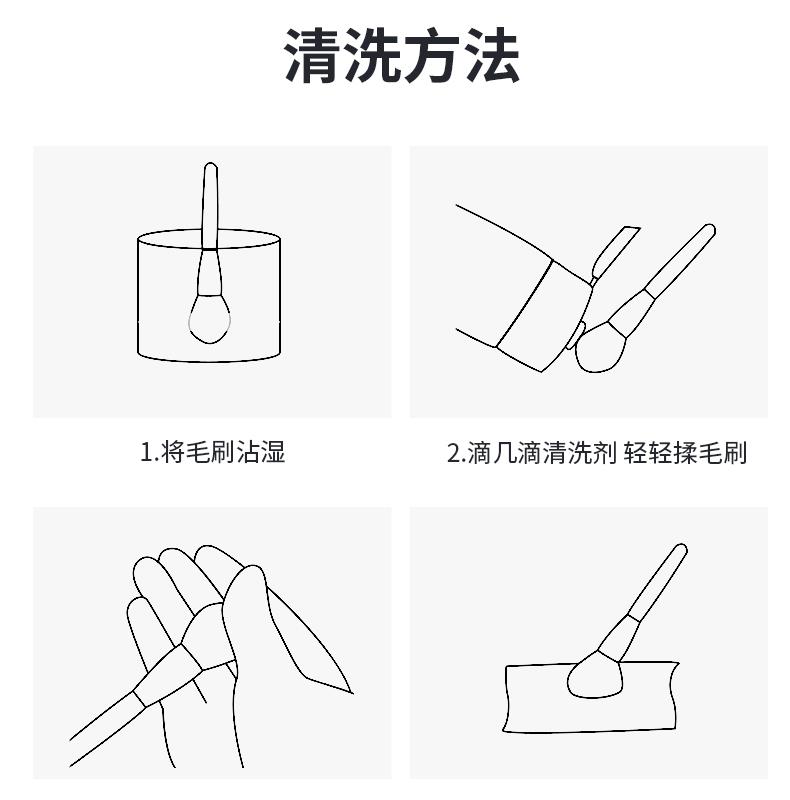 清洗方法

1.将毛刷沾湿

2.滴几滴清洗剂 轻轻揉毛刷