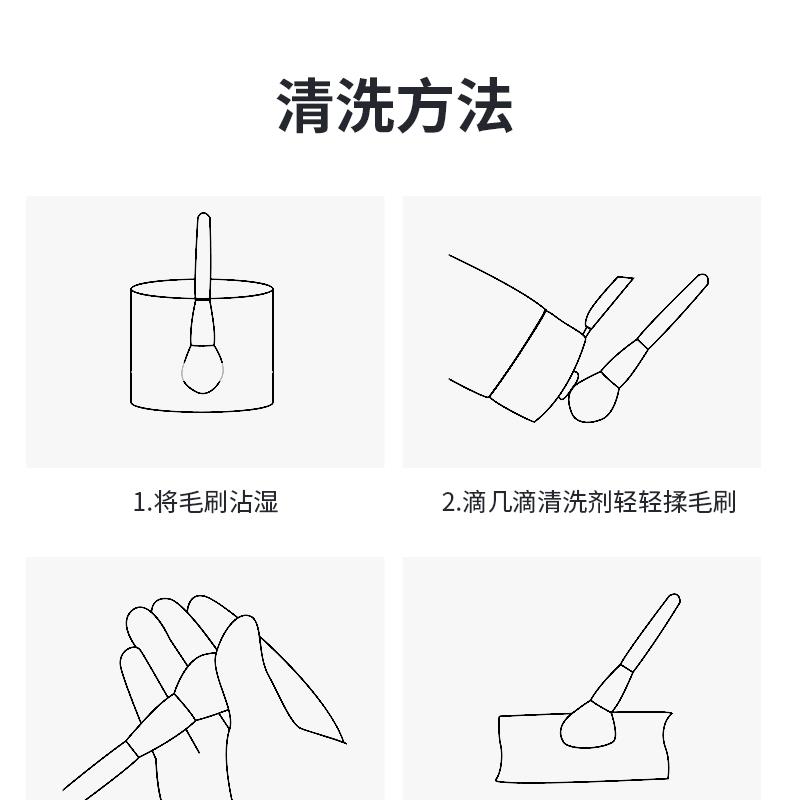 清洗方法

1.将毛刷沾湿

2.滴几滴清洗剂轻轻揉毛刷