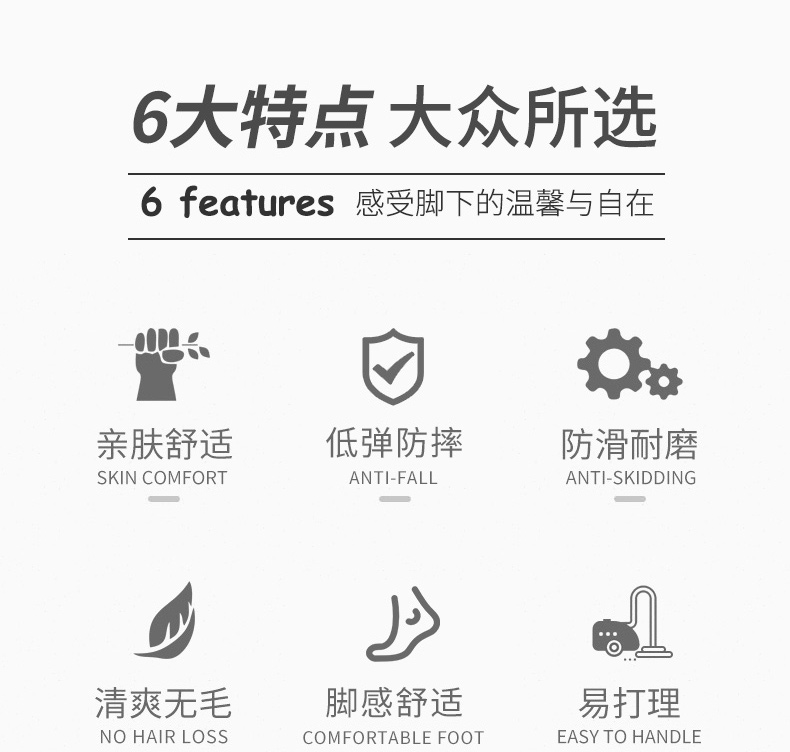 6大特点 大众所选

6 features 感受脚下的温馨与自在

亲肤舒适
SKIN COMFORT

低弹防摔
ANTI-FALL

防滑耐磨
ANTI-SKIDDING

清爽无毛
NO HAIR LOSS

脚感舒适
COMFORTABLE FOOT

易打理
EASY TO HANDLE