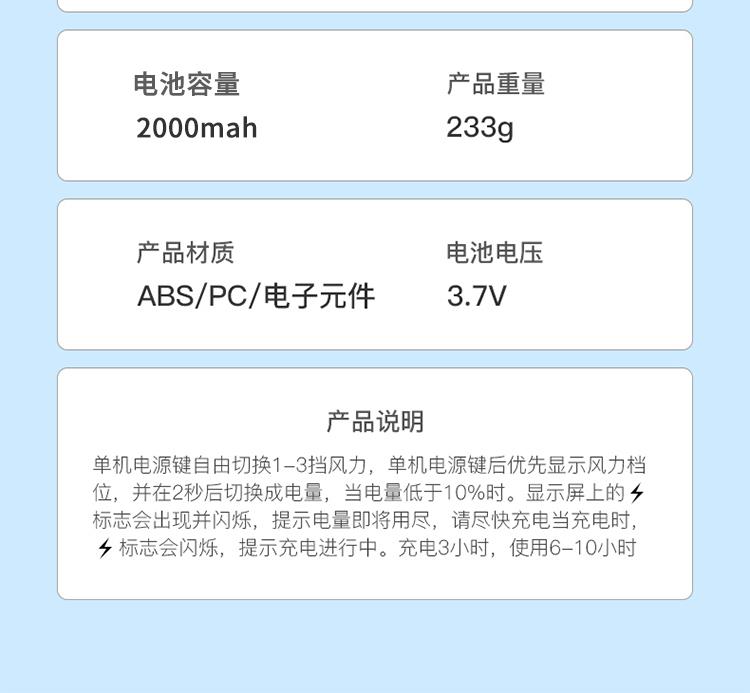 电池容量
2000mah

产品重量
233g

产品材质
ABS/PC/电子元件

电池电压
3.7V

产品说明

单机电源键自由切换1-3挡风力，单机电源键后优先显示风力档位，并在2秒后切换成电量，当电量低于10%时。显示屏上的⚡标志会出现并闪烁，提示电量即将用尽，请尽快充电当充电时，⚡标志会闪烁，提示充电进行中。充电3小时，使用6-10小时