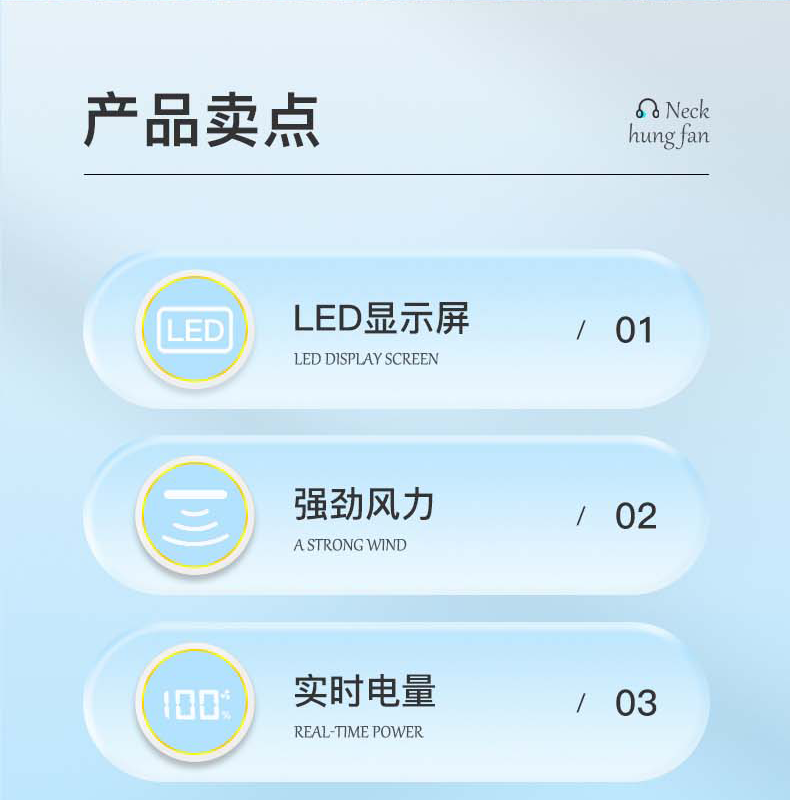 产品卖点

Neck
hung fan

LED

LED显示屏
LED DISPLAY SCREEN
/ 01

强劲风力
A STRONG WIND
/ 02

100%

实时电量
REAL-TIME POWER
/ 03