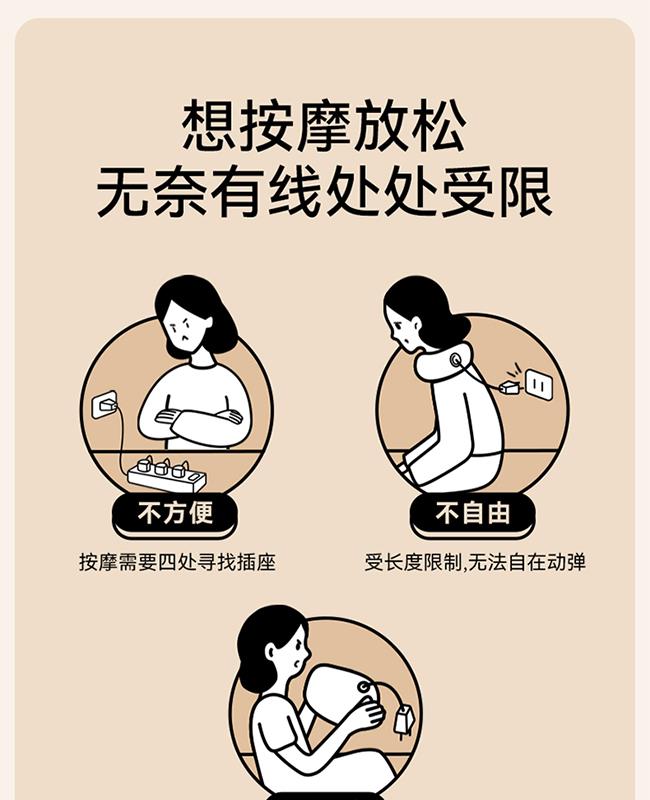 想按摩放松
无奈有线处处受限

不方便
按摩需要四处寻找插座

不自由
受长度限制,无法自在动弹