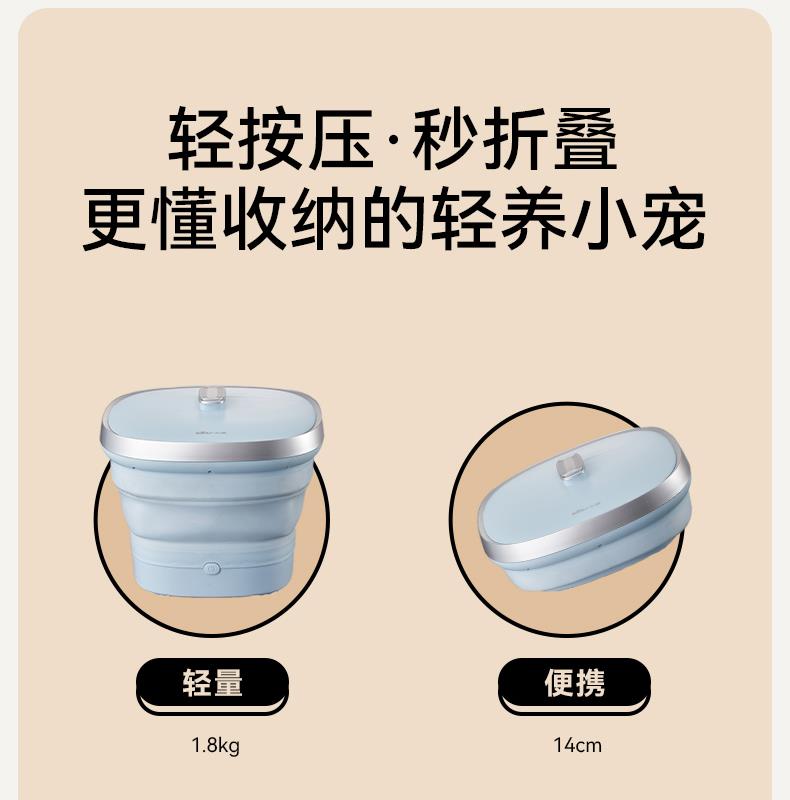 轻按压·秒折叠
更懂收纳的轻养小宠

轻量
1.8kg

便携
14cm