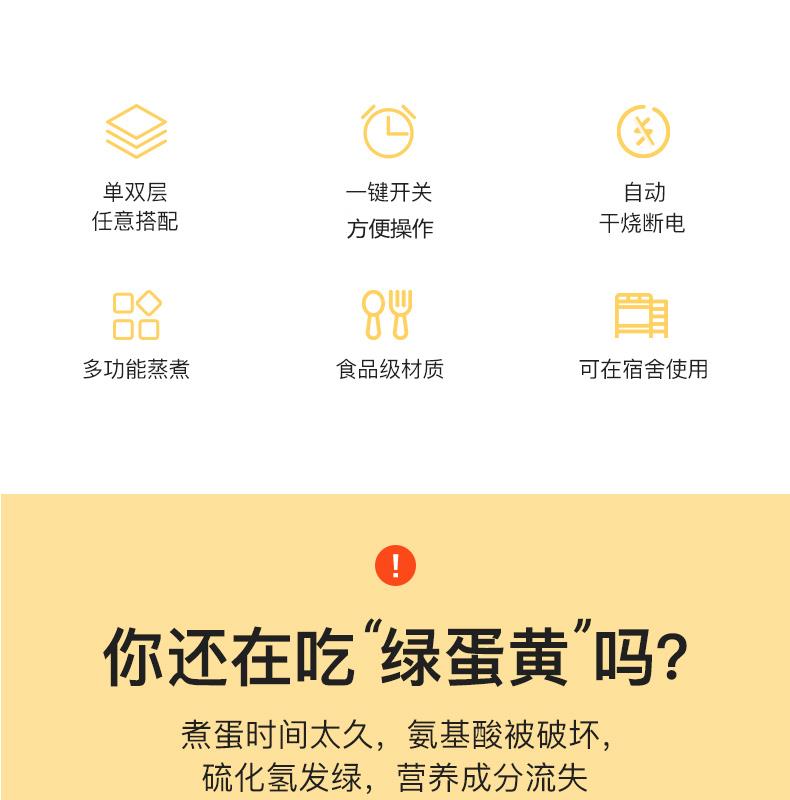 单双层
任意搭配

一键开关
方便操作

自动
干烧断电

多功能蒸煮

食品级材质

可在宿舍使用

!

你还在吃“绿蛋黄”吗?

煮蛋时间太久，氨基酸被破坏，
硫化氢发绿，营养成分流失