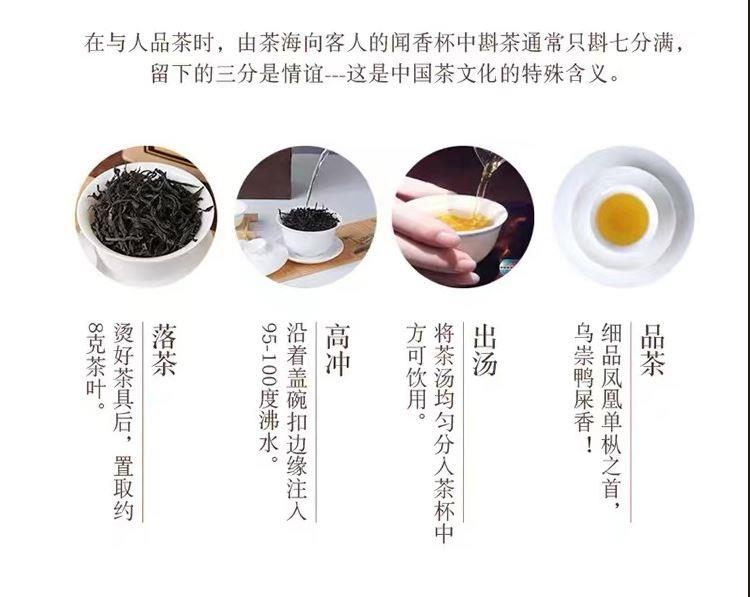 在与人品茶时，由茶海向客人的闻香杯中斟茶通常只斟七分满，留下的三分是情谊---这是中国茶文化的特殊含义。

落茶

烫好茶具后，置取约8克茶叶。

高冲

沿着盖碗扣边缘注入95-100度沸水。

出汤

将茶汤均匀分入茶杯中方可饮用。

品茶

细品凤凰单枞之首，乌崇鸭屎香！