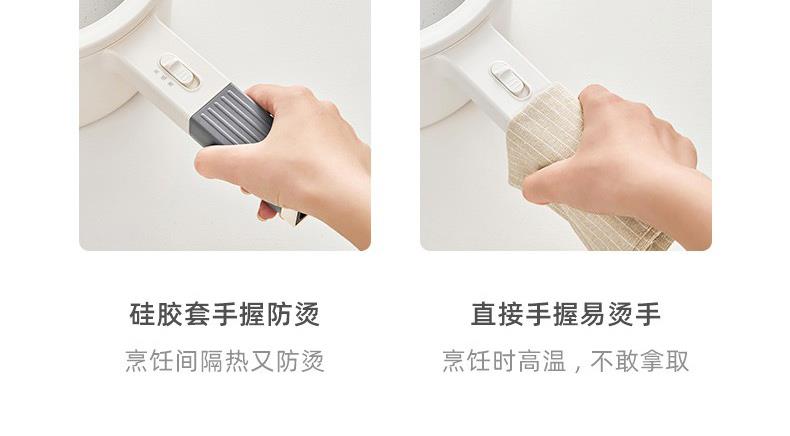 硅胶套手握防烫
烹饪间隔热又防烫

直接手握易烫手
烹饪时高温，不敢拿取