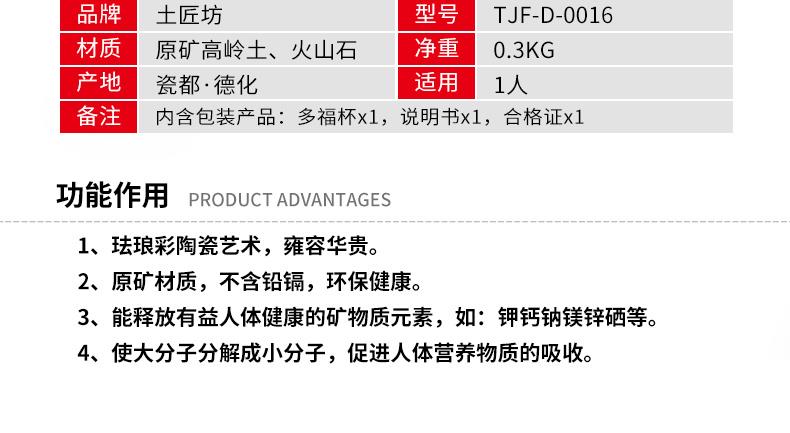 | 品牌 | 土匠坊 | 型号 | TJF-D-0016 |
|---|---|---|---|
| 材质 | 原矿高岭土、火山石 | 净重 | 0.3KG |
| 产地 | 瓷都·德化 | 适用 | 1人 |
| 备注 | 内含包装产品：多福杯x1，说明书x1，合格证x1 | | |

功能作用 PRODUCT ADVANTAGES

1、珐琅彩陶瓷艺术，雍容华贵。
2、原矿材质，不含铅镉，环保健康。
3、能释放有益人体健康的矿物质元素，如：钾钙钠镁锌硒等。
4、使大分子分解成小分子，促进人体营养物质的吸收。