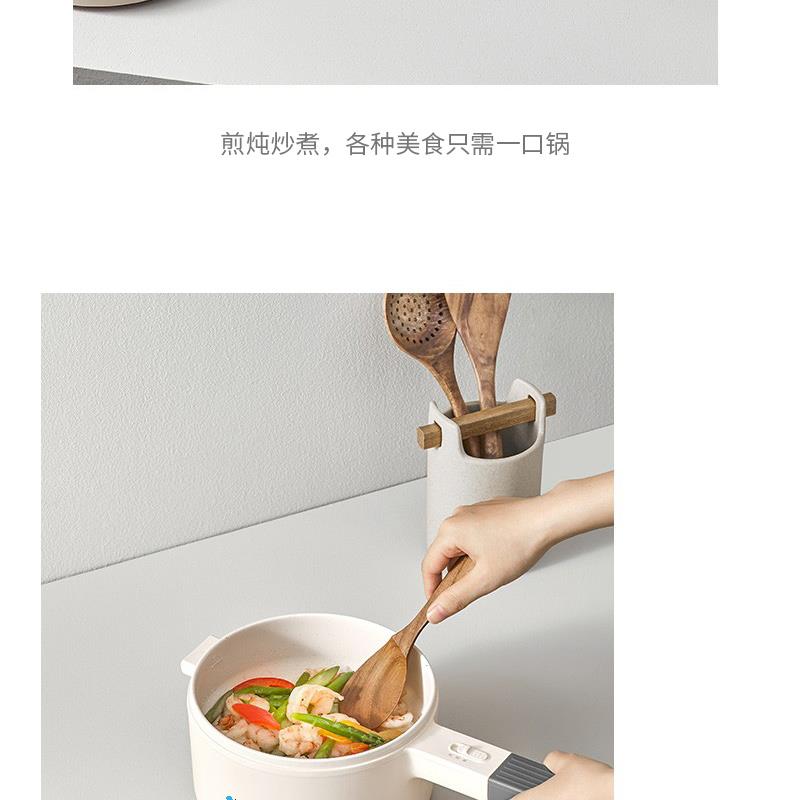 煎炖炒煮，各种美食只需一口锅