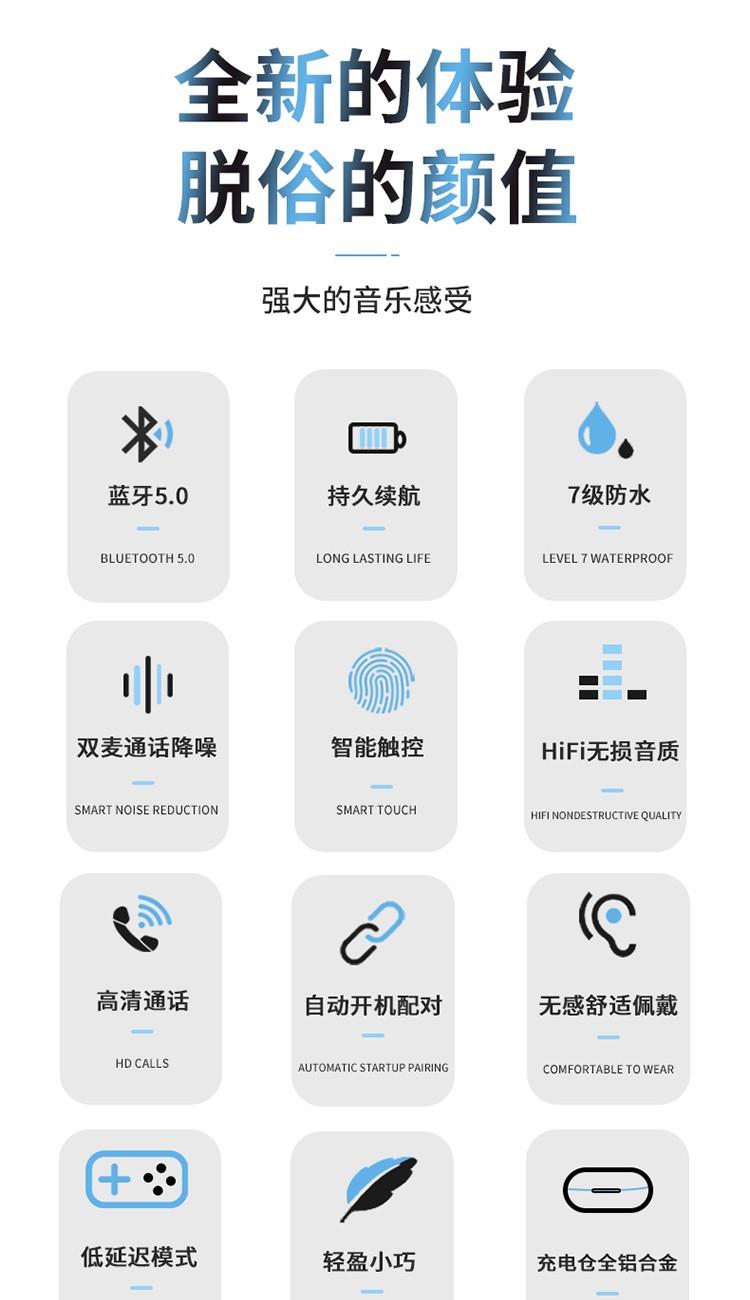 全新的体验
脱俗的颜值

强大的音乐感受

蓝牙5.0
BLUETOOTH 5.0

持久续航
LONG LASTING LIFE

7级防水
LEVEL 7 WATERPROOF

双麦通话降噪
SMART NOISE REDUCTION

智能触控
SMART TOUCH

HiFi无损音质
HIFI NONDESTRUCTIVE QUALITY

高清通话
HD CALLS

自动开机配对
AUTOMATIC STARTUP PAIRING

无感舒适佩戴
COMFORTABLE TO WEAR

低延迟模式

轻盈小巧

充电仓全铝合金