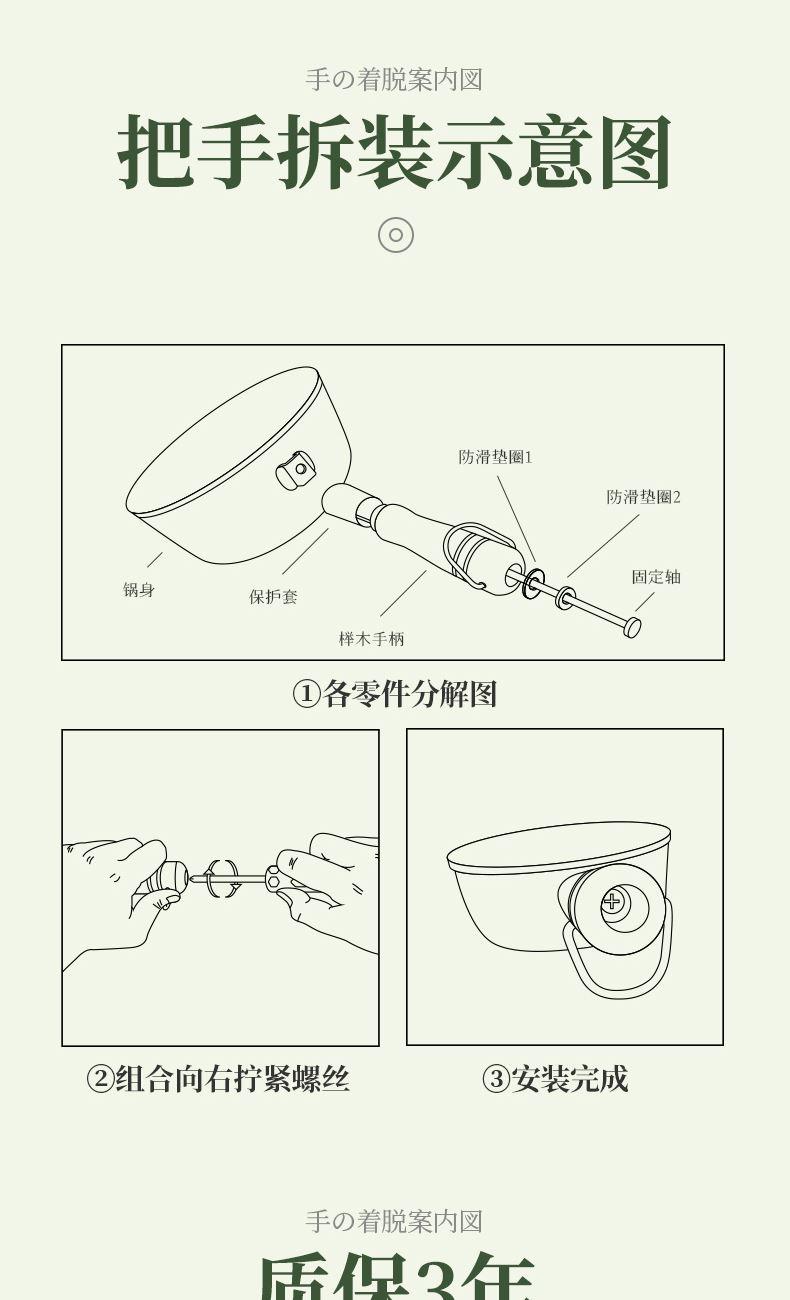 手の着脱案内図

把手拆装示意图

防滑垫圈1

防滑垫圈2

固定轴

锅身

保护套

榉木手柄

①各零件分解图

②组合向右拧紧螺丝

③安装完成

手の着脱案内図

质保3年